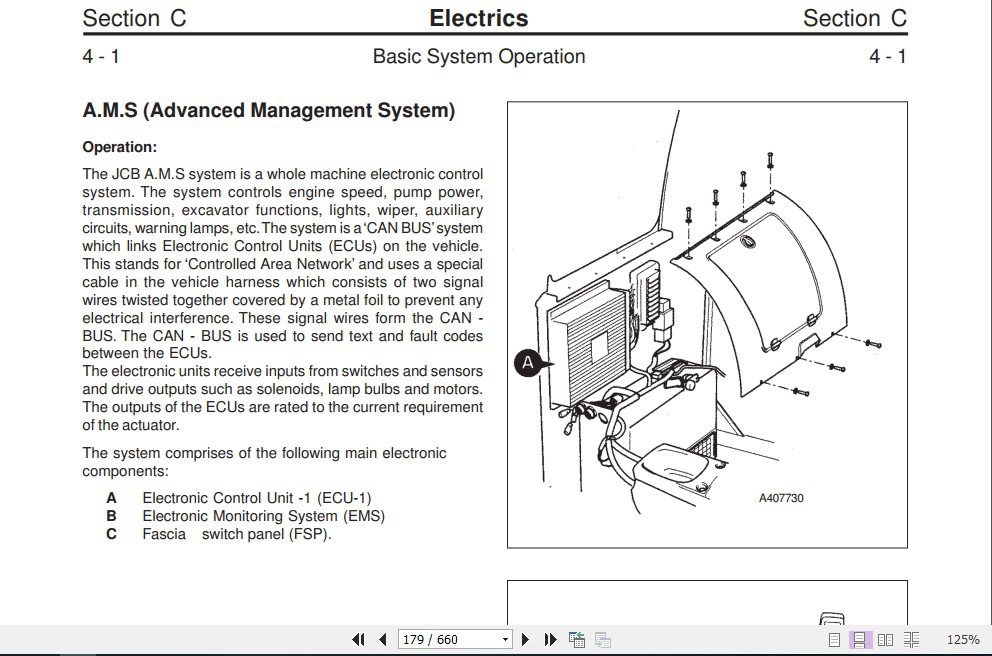 Section C Electrics Section C

4 - 1 Basic System Operation 4 - 1

A.M.S (Advanced Management System)

Operation:

The JCB A.M.S system is a whole machine electronic control system. The system controls engine speed, pump power, transmission, excavator functions, lights, wiper, auxiliary circuits, warning lamps, etc. The system is a 'CAN BUS' system which links Electronic Control Units (ECUs) on the vehicle. This stands for 'Controlled Area Network' and uses a special cable in the vehicle harness which consists of two signal wires twisted together covered by a metal foil to prevent any electrical interference. These signal wires form the CAN - BUS. The CAN - BUS is used to send text and fault codes between the ECUs.
The electronic units receive inputs from switches and sensors and drive outputs such as solenoids, lamp bulbs and motors. The outputs of the ECUs are rated to the current requirement of the actuator.

The system comprises of the following main electronic components:

A Electronic Control Unit -1 (ECU-1)
B Electronic Monitoring System (EMS)
C Fascia switch panel (FSP).

A

A407730

179 / 660

125%