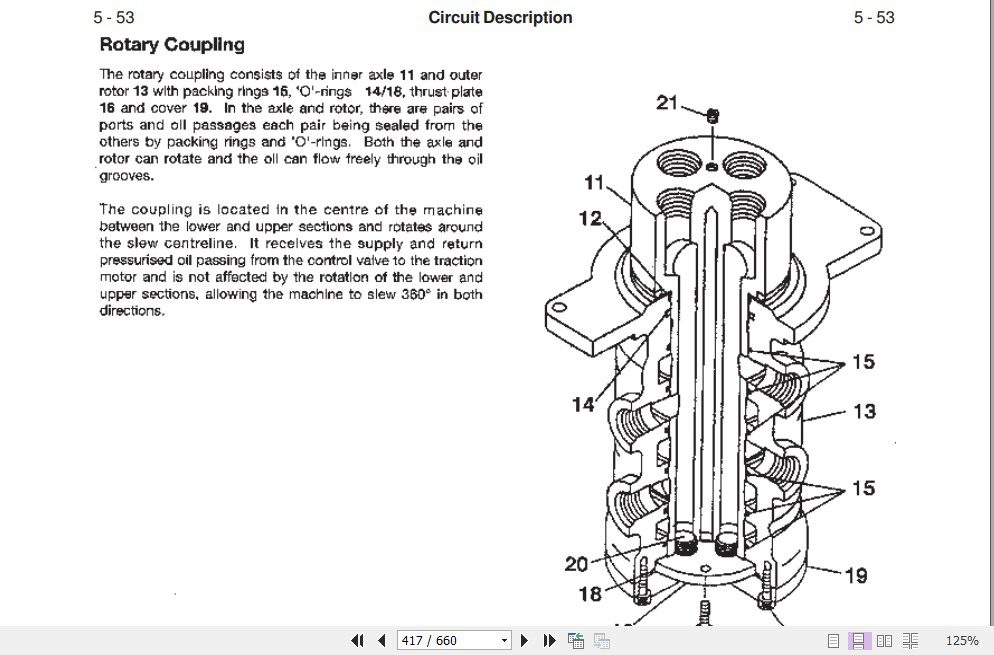 5 - 53 Circuit Description 5 - 53

Rotary Coupling

The rotary coupling consists of the inner axle 11 and outer rotor 13 with packing rings 15, 'O'-rings 14/18, thrust plate 16 and cover 19. In the axle and rotor, there are pairs of ports and oil passages each pair being sealed from the others by packing rings and 'O'-rings. Both the axle and rotor can rotate and the oil can flow freely through the oil grooves.

The coupling is located in the centre of the machine between the lower and upper sections and rotates around the slew centreline. It receives the supply and return pressurised oil passing from the control valve to the traction motor and is not affected by the rotation of the lower and upper sections, allowing the machine to slew 360° in both directions.

21
11
12
15
14
13
15
20
18
19

417 / 660
125%