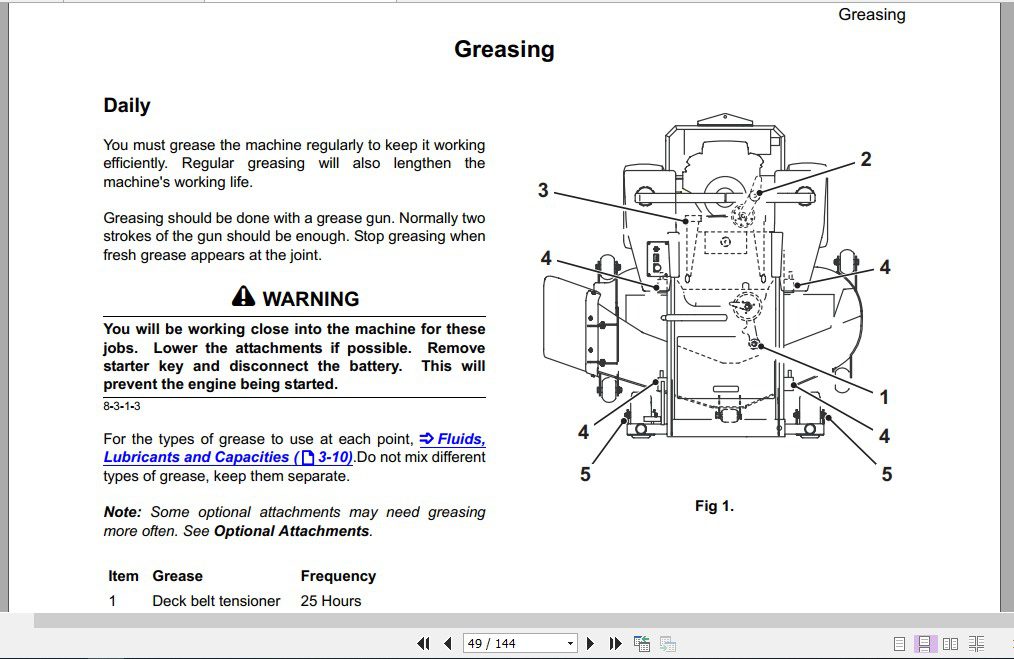 Greasing

Greasing

Daily

You must grease the machine regularly to keep it working efficiently. Regular greasing will also lengthen the machine's working life.

Greasing should be done with a grease gun. Normally two strokes of the gun should be enough. Stop greasing when fresh grease appears at the joint.

WARNING

You will be working close into the machine for these jobs. Lower the attachments if possible. Remove starter key and disconnect the battery. This will prevent the engine being started.

8-3-1-3

For the types of grease to use at each point, ⇒ Fluids, Lubricants and Capacities (3-10).Do not mix different types of grease, keep them separate.

Note: Some optional attachments may need greasing more often. See Optional Attachments.

| Item | Grease | Frequency |
|---|---|---|
| 1 | Deck belt tensioner | 25 Hours |

2
3
4
4
1
4
4
5
5

Fig 1.

49 / 144