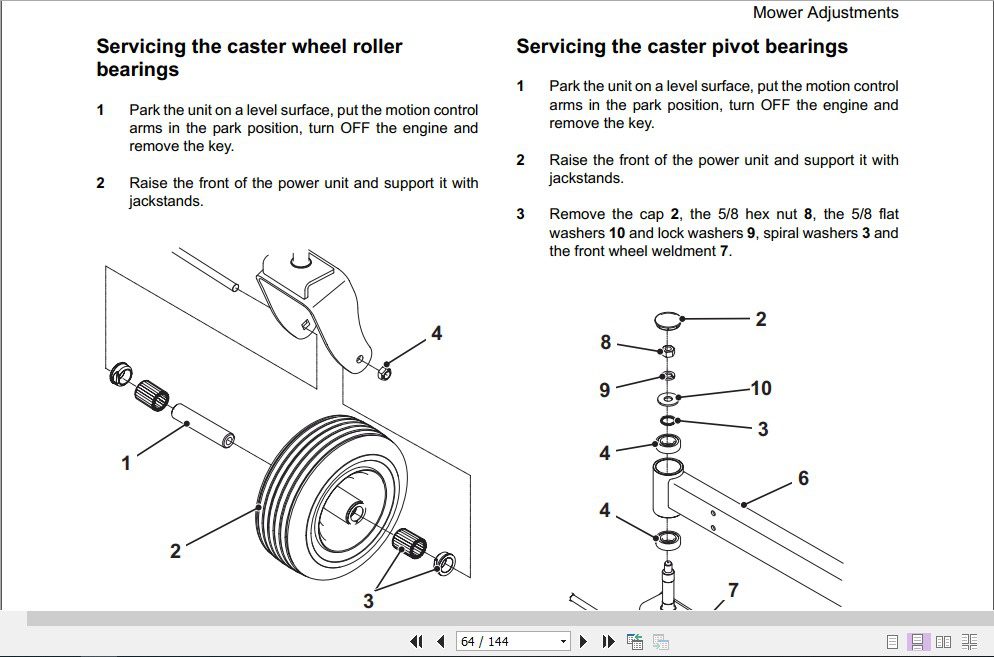 Mower Adjustments

Servicing the caster wheel roller bearings

1 Park the unit on a level surface, put the motion control arms in the park position, turn OFF the engine and remove the key.

2 Raise the front of the power unit and support it with jackstands.

4

1

2

3

Servicing the caster pivot bearings

1 Park the unit on a level surface, put the motion control arms in the park position, turn OFF the engine and remove the key.

2 Raise the front of the power unit and support it with jackstands.

3 Remove the cap **2**, the 5/8 hex nut **8**, the 5/8 flat washers **10** and lock washers **9**, spiral washers **3** and the front wheel weldment **7**.

2

8

9

10

3

4

6

4

7

64 / 144