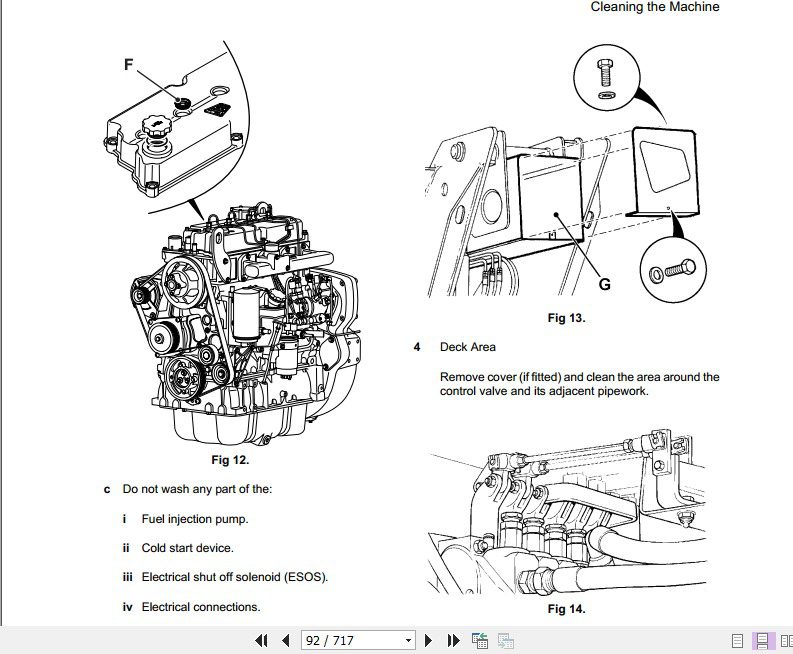 Cleaning the Machine

F

Fig 12.

c Do not wash any part of the:

i Fuel injection pump.

ii Cold start device.

iii Electrical shut off solenoid (ESOS).

iv Electrical connections.

G

Fig 13.

4 Deck Area

Remove cover (if fitted) and clean the area around the control valve and its adjacent pipework.

Fig 14.

92 / 717