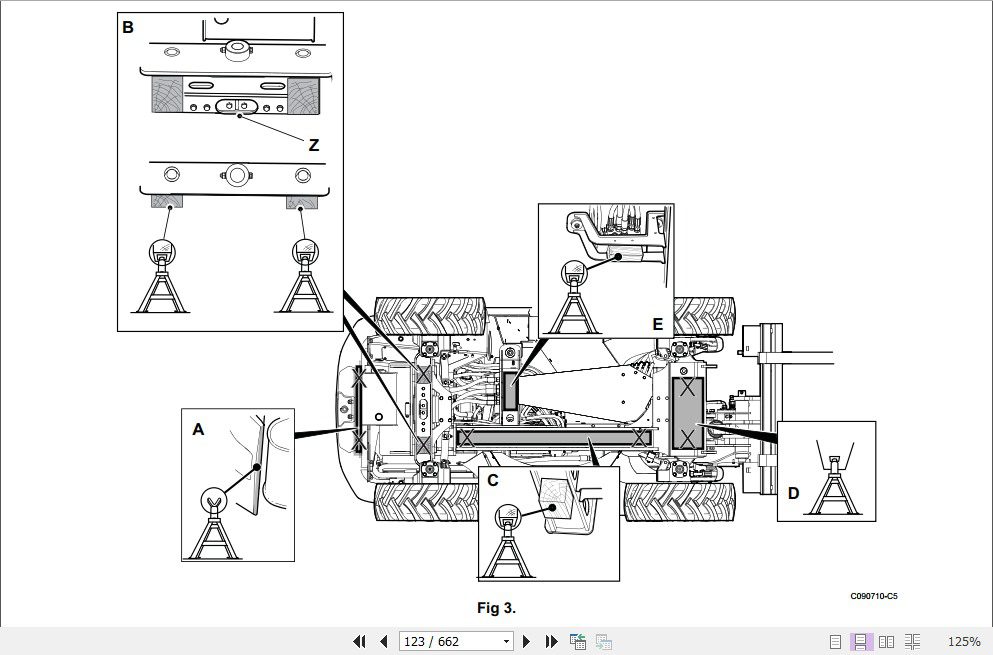 B

Z

E

A

C

D

C090710-C5

Fig 3.

123 / 662

125%