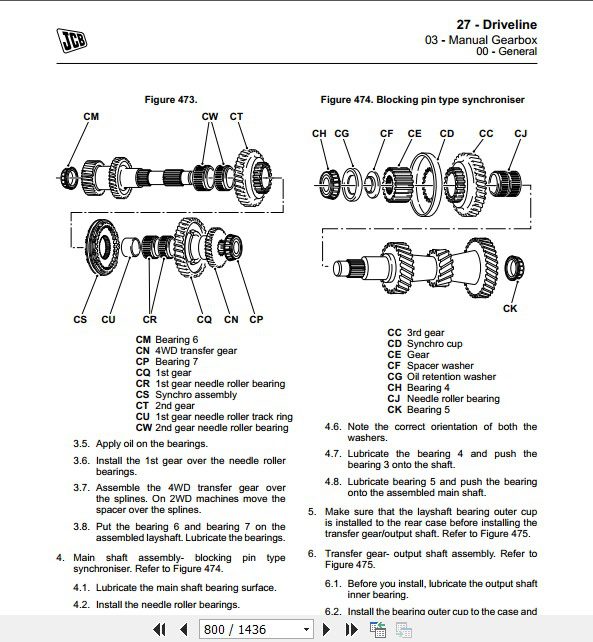 JCB

27 - Driveline
03 - Manual Gearbox
00 - General

Figure 473.

CM CW CT

CS CU CR CQ CN CP

CM Bearing 6
CN 4WD transfer gear
CP Bearing 7
CQ 1st gear
CR 1st gear needle roller bearing
CS Synchro assembly
CT 2nd gear
CU 1st gear needle roller track ring
CW 2nd gear needle roller bearing

3.5. Apply oil on the bearings.

3.6. Install the 1st gear over the needle roller bearings.

3.7. Assemble the 4WD transfer gear over the splines. On 2WD machines move the spacer over the splines.

3.8. Put the bearing 6 and bearing 7 on the assembled layshaft. Lubricate the bearings.

4. Main shaft assembly- blocking pin type synchroniser. Refer to Figure 474.

4.1. Lubricate the main shaft bearing surface.

4.2. Install the needle roller bearings.

Figure 474. Blocking pin type synchroniser

CH CG CF CE CD CC CJ

CK

CC 3rd gear
CD Synchro cup
CE Gear
CF Spacer washer
CG Oil retention washer
CH Bearing 4
CJ Needle roller bearing
CK Bearing 5

4.6. Note the correct orientation of both the washers.

4.7. Lubricate the bearing 4 and push the bearing 3 onto the shaft.

4.8. Lubricate bearing 5 and push the bearing onto the assembled main shaft.

5. Make sure that the layshaft bearing outer cup is installed to the rear case before installing the transfer gear/output shaft. Refer to Figure 475.

6. Transfer gear- output shaft assembly. Refer to Figure 475.

6.1. Before you install, lubricate the output shaft inner bearing.

6.2. Install the bearing outer cup to the case and

800 / 1436