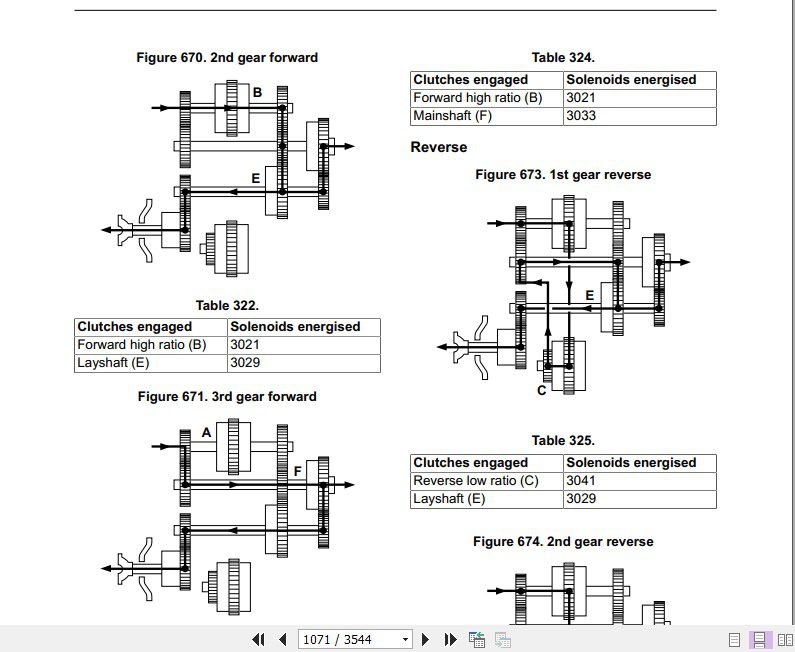 Figure 670. 2nd gear forward

B

E

Table 322.

| Clutches engaged | Solenoids energised |
|---|---|
| Forward high ratio (B) | 3021 |
| Layshaft (E) | 3029 |

Figure 671. 3rd gear forward

A

F

Table 324.

| Clutches engaged | Solenoids energised |
|---|---|
| Forward high ratio (B) | 3021 |
| Mainshaft (F) | 3033 |

Reverse

Figure 673. 1st gear reverse

E

C

Table 325.

| Clutches engaged | Solenoids energised |
|---|---|
| Reverse low ratio (C) | 3041 |
| Layshaft (E) | 3029 |

Figure 674. 2nd gear reverse

1071 / 3544