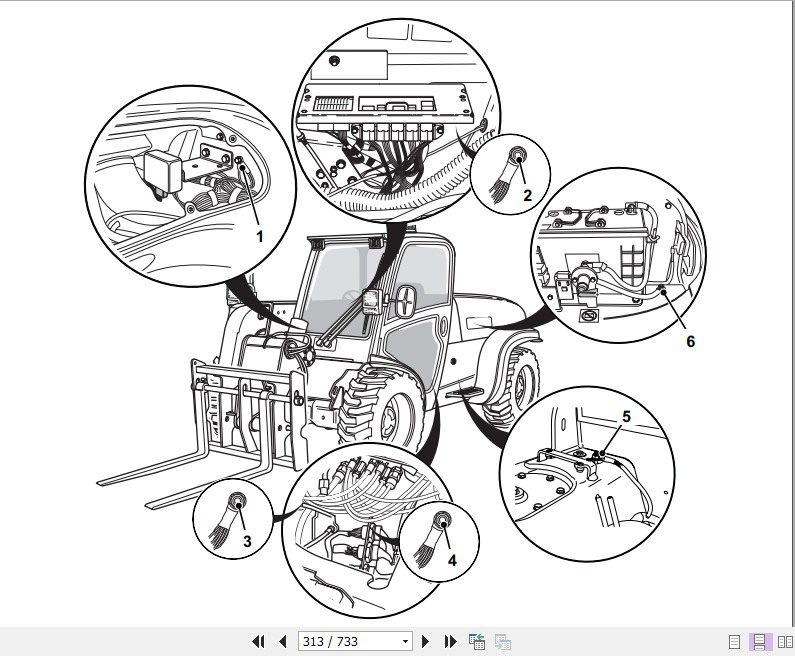 1
2
6
5
3
4
313 / 733