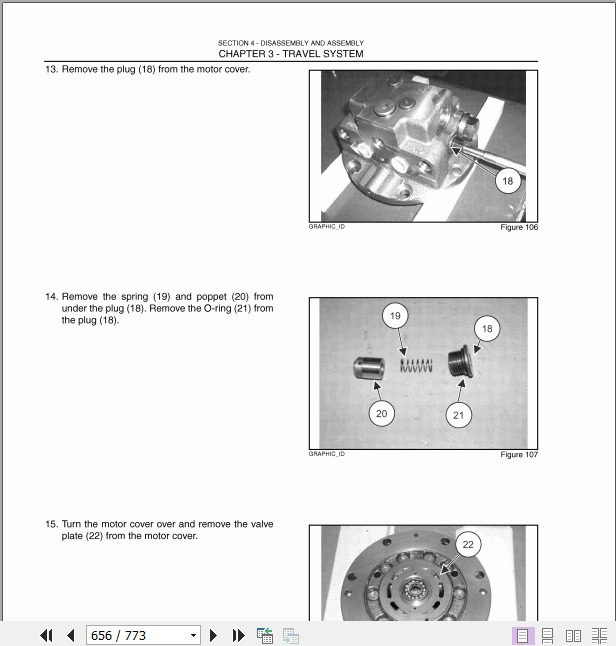 SECTION 4 - DISASSEMBLY AND ASSEMBLY
CHAPTER 3 - TRAVEL SYSTEM

13. Remove the plug (18) from the motor cover.

18

GRAPHIC_ID
Figure 106

14. Remove the spring (19) and poppet (20) from under the plug (18). Remove the O-ring (21) from the plug (18).

19
18
20
21

GRAPHIC_ID
Figure 107

15. Turn the motor cover over and remove the valve plate (22) from the motor cover.

22

656 / 773