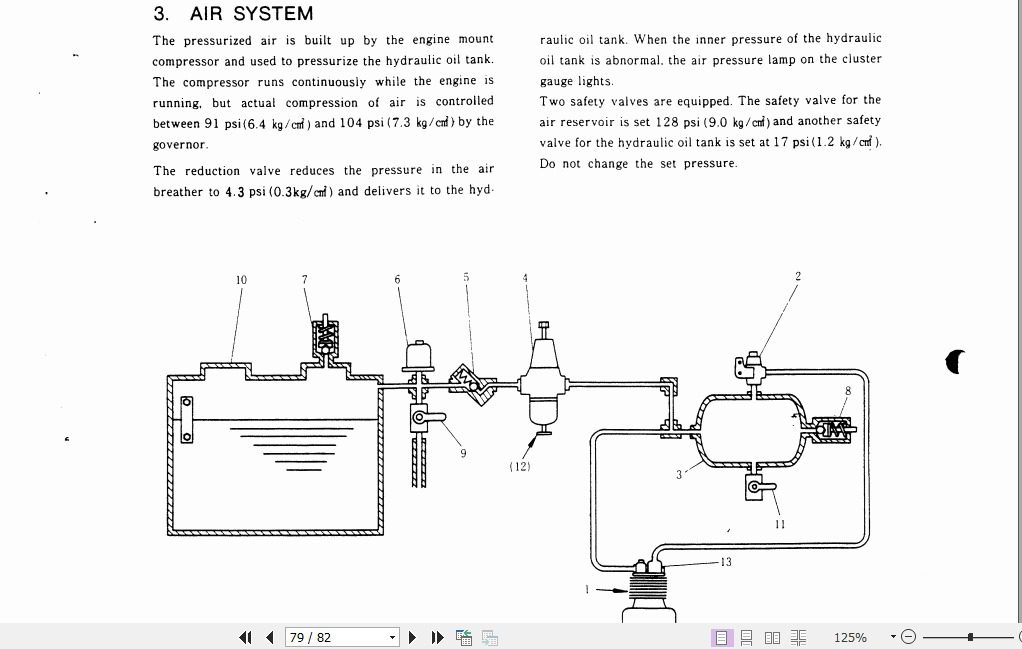 3. AIR SYSTEM

The pressurized air is built up by the engine mount compressor and used to pressurize the hydraulic oil tank. The compressor runs continuously while the engine is running, but actual compression of air is controlled between 91 psi (6.4 kg/cm²) and 104 psi (7.3 kg/cm²) by the governor.

The reduction valve reduces the pressure in the air breather to 4.3 psi (0.3kg/cm²) and delivers it to the hydraulic oil tank. When the inner pressure of the hydraulic oil tank is abnormal, the air pressure lamp on the cluster gauge lights.

Two safety valves are equipped. The safety valve for the air reservoir is set 128 psi (9.0 kg/cm²) and another safety valve for the hydraulic oil tank is set at 17 psi (1.2 kg/cm²). Do not change the set pressure.

10
7
6
5
4
2
8
9
(12)
3
11
13
1

79 / 82
125%