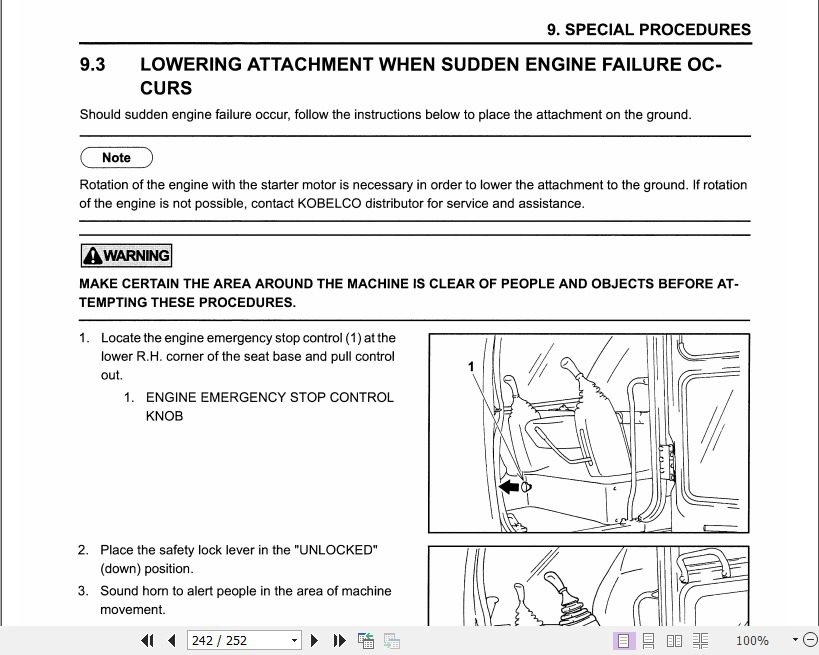 9. SPECIAL PROCEDURES

9.3 LOWERING ATTACHMENT WHEN SUDDEN ENGINE FAILURE OCCURS

Should sudden engine failure occur, follow the instructions below to place the attachment on the ground.

Note

Rotation of the engine with the starter motor is necessary in order to lower the attachment to the ground. If rotation of the engine is not possible, contact KOBELCO distributor for service and assistance.

WARNING

MAKE CERTAIN THE AREA AROUND THE MACHINE IS CLEAR OF PEOPLE AND OBJECTS BEFORE ATTEMPTING THESE PROCEDURES.

1. Locate the engine emergency stop control (1) at the lower R.H. corner of the seat base and pull control out.
1. ENGINE EMERGENCY STOP CONTROL KNOB

1

2. Place the safety lock lever in the "UNLOCKED" (down) position.
3. Sound horn to alert people in the area of machine movement.

242 / 252

100%