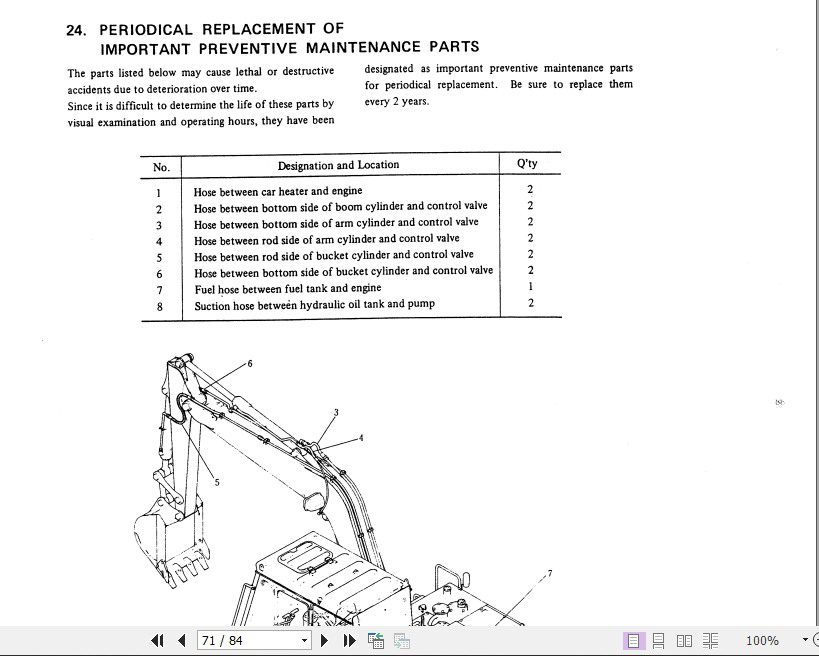 24. PERIODICAL REPLACEMENT OF IMPORTANT PREVENTIVE MAINTENANCE PARTS

The parts listed below may cause lethal or destructive accidents due to deterioration over time.
Since it is difficult to determine the life of these parts by visual examination and operating hours, they have been designated as important preventive maintenance parts for periodical replacement. Be sure to replace them every 2 years.

| No. | Designation and Location | Q'ty |
|---|---|---|
| 1 | Hose between car heater and engine | 2 |
| 2 | Hose between bottom side of boom cylinder and control valve | 2 |
| 3 | Hose between bottom side of arm cylinder and control valve | 2 |
| 4 | Hose between rod side of arm cylinder and control valve | 2 |
| 5 | Hose between rod side of bucket cylinder and control valve | 2 |
| 6 | Hose between bottom side of bucket cylinder and control valve | 2 |
| 7 | Fuel hose between fuel tank and engine | 1 |
| 8 | Suction hose between hydraulic oil tank and pump | 2 |

6
3
4
5
7

71 / 84

100%