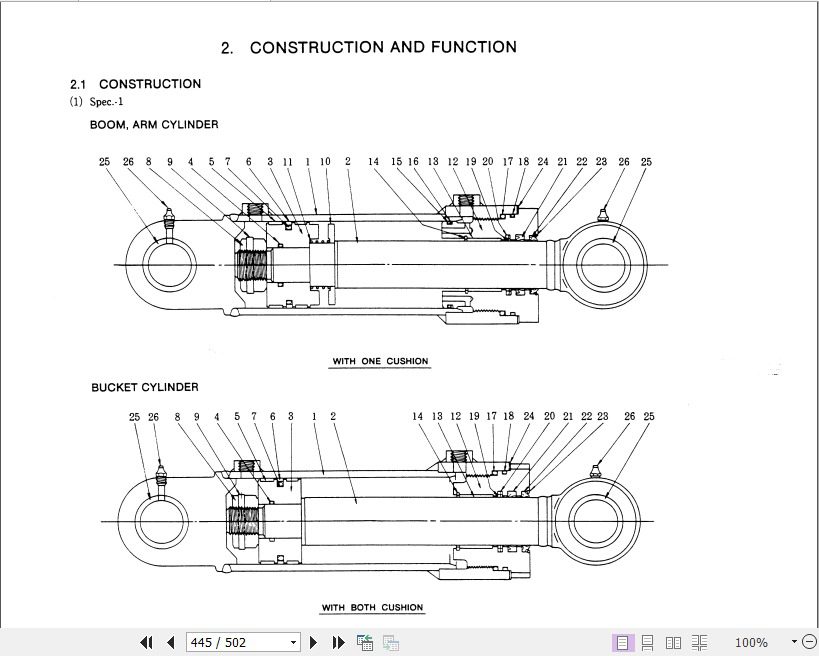 2. CONSTRUCTION AND FUNCTION

2.1 CONSTRUCTION

(1) Spec.-1

BOOM, ARM CYLINDER

25 26 8 9 4 5 7 6 3 11 1 10 2 14 15 16 13 12 19 20 17 18 24 21 22 23 26 25

WITH ONE CUSHION

BUCKET CYLINDER

25 26 8 9 4 5 7 6 3 1 2 14 13 12 19 17 18 24 20 21 22 23 26 25

WITH BOTH CUSHION

445 / 502

100%