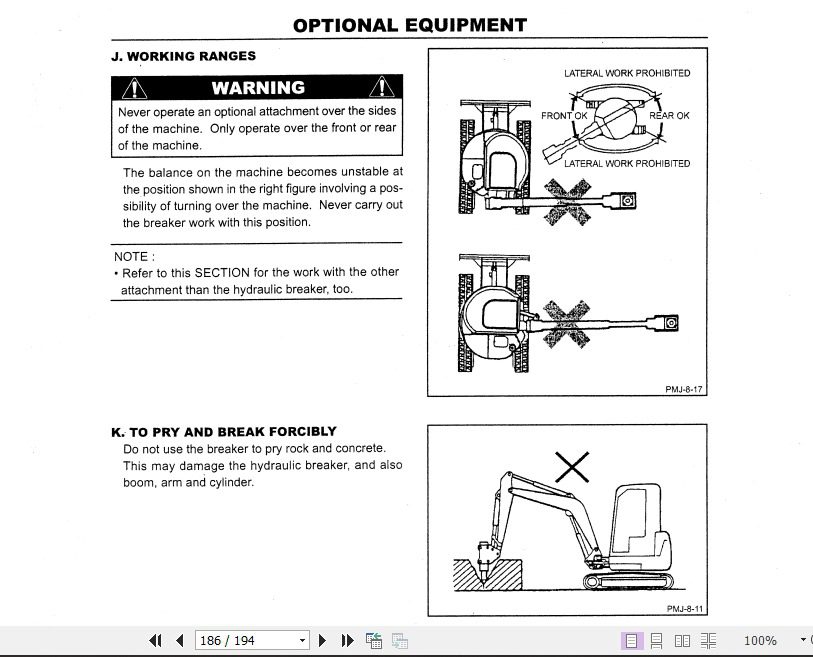 OPTIONAL EQUIPMENT

J. WORKING RANGES

WARNING

Never operate an optional attachment over the sides of the machine. Only operate over the front or rear of the machine.

The balance on the machine becomes unstable at the position shown in the right figure involving a possibility of turning over the machine. Never carry out the breaker work with this position.

NOTE :
• Refer to this SECTION for the work with the other attachment than the hydraulic breaker, too.

LATERAL WORK PROHIBITED
FRONT OK
REAR OK
LATERAL WORK PROHIBITED

PMJ-8-17

K. TO PRY AND BREAK FORCIBLY
Do not use the breaker to pry rock and concrete. This may damage the hydraulic breaker, and also boom, arm and cylinder.

PMJ-8-11

186 / 194

100%