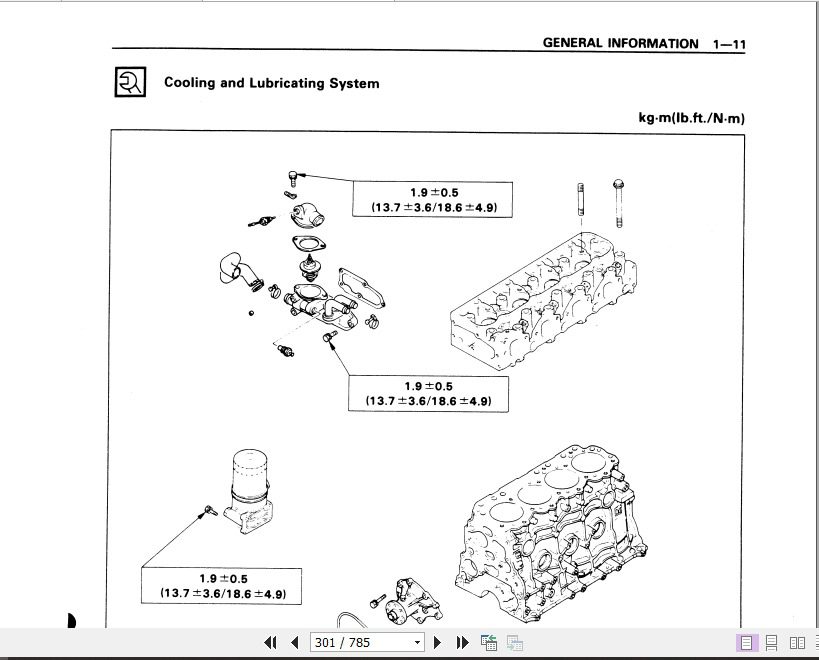 GENERAL INFORMATION 1—11

Cooling and Lubricating System

kg·m(lb.ft./N·m)

1.9 ±0.5
(13.7 ±3.6/18.6 ±4.9)

1.9 ±0.5
(13.7 ±3.6/18.6 ±4.9)

1.9 ±0.5
(13.7 ±3.6/18.6 ±4.9)

301 / 785