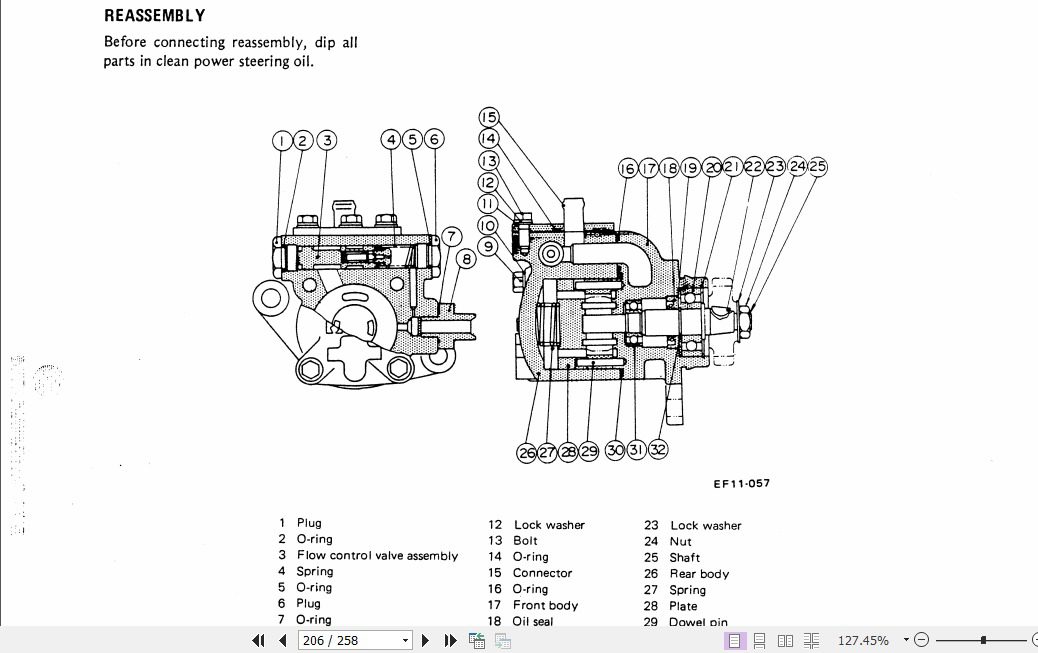 REASSEMBLY

Before connecting reassembly, dip all parts in clean power steering oil.

1 2 3 4 5 6 7 8 9 10 11 12 13 14 15 16 17 18 19 20 21 22 23 24 25 26 27 28 29 30 31 32

EF11-057

1 Plug
2 O-ring
3 Flow control valve assembly
4 Spring
5 O-ring
6 Plug
7 O-ring

12 Lock washer
13 Bolt
14 O-ring
15 Connector
16 O-ring
17 Front body
18 Oil seal

23 Lock washer
24 Nut
25 Shaft
26 Rear body
27 Spring
28 Plate
29 Dowel pin

206 / 258

127.45%