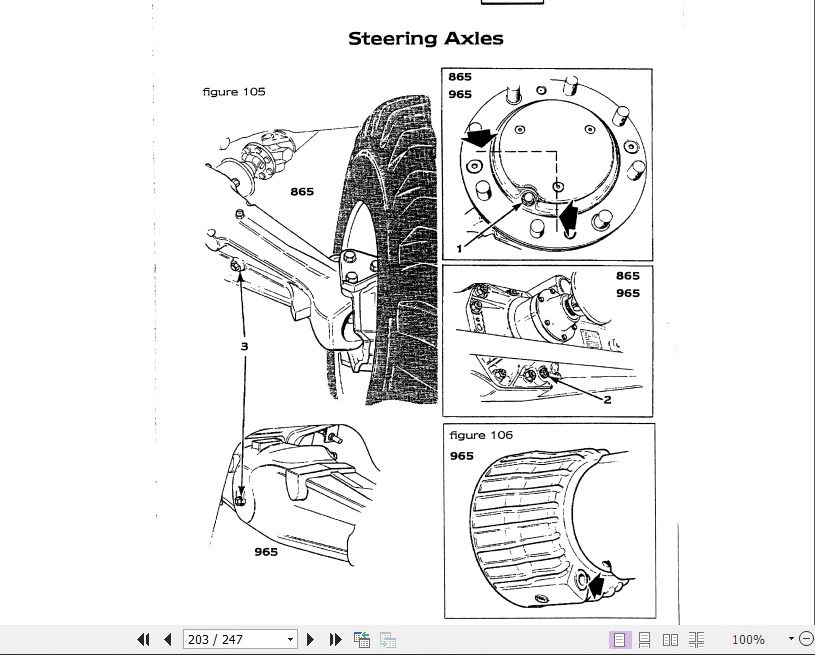 Steering Axles

figure 105

865

3

965

865
965

1

865
965

2

figure 106
965

203 / 247

100%