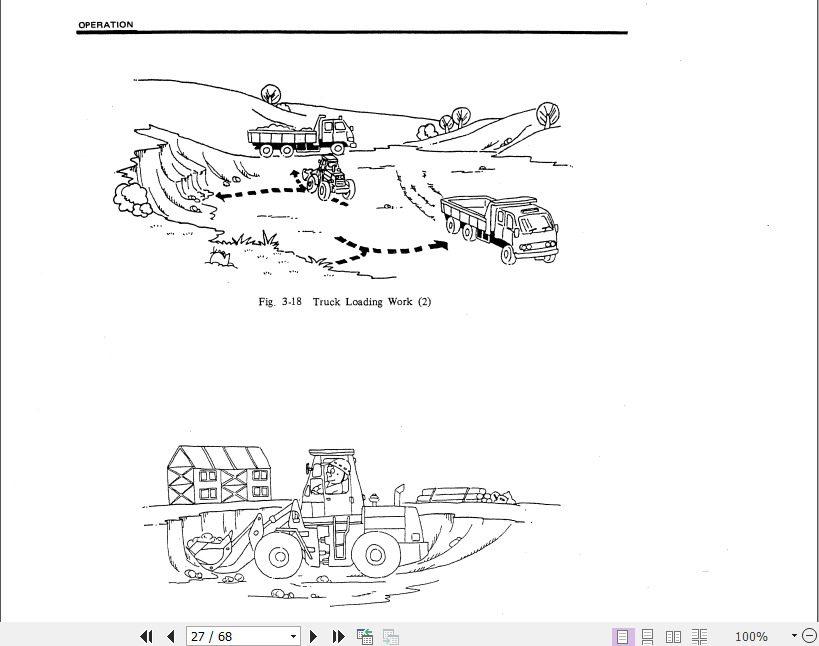 OPERATION

Fig. 3-18 Truck Loading Work (2)

27 / 68

100%