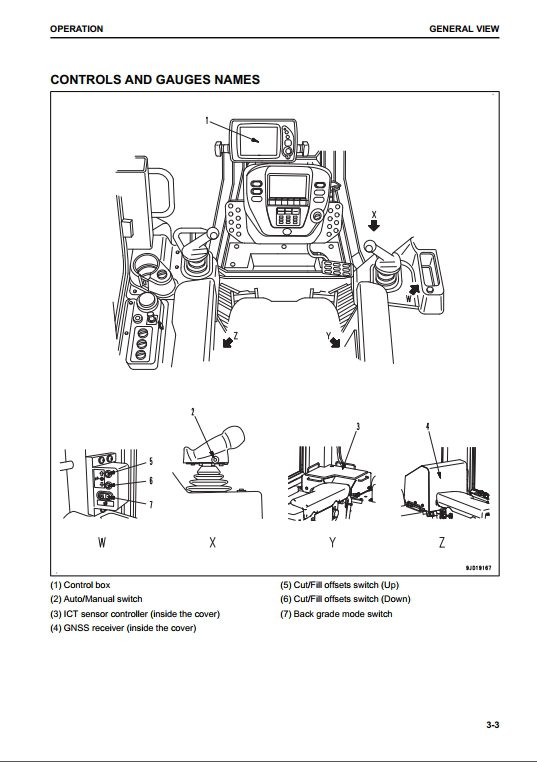 OPERATION

GENERAL VIEW

CONTROLS AND GAUGES NAMES

1

X

W

Z

Y

2

3

4

5

6

7

W

X

Y

Z

9J019167

(1) Control box
(2) Auto/Manual switch
(3) ICT sensor controller (inside the cover)
(4) GNSS receiver (inside the cover)

(5) Cut/Fill offsets switch (Up)
(6) Cut/Fill offsets switch (Down)
(7) Back grade mode switch

3-3