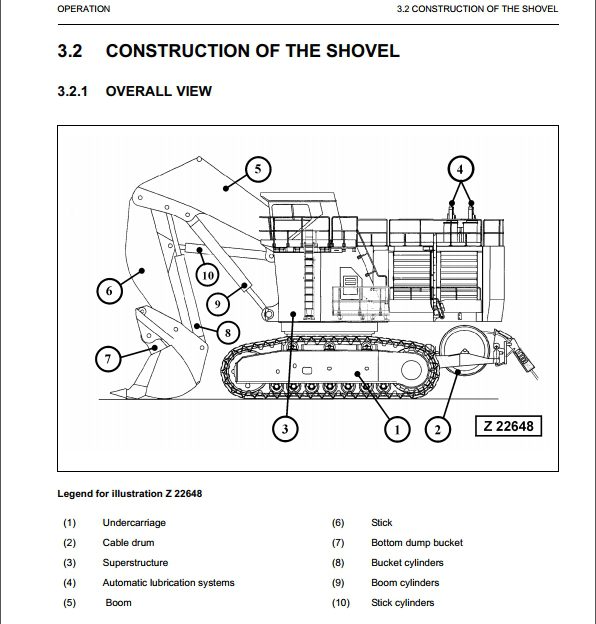 OPERATION

3.2 CONSTRUCTION OF THE SHOVEL

3.2 CONSTRUCTION OF THE SHOVEL

3.2.1 OVERALL VIEW

5

4

10

6

9

8

7

3

1

2

Z 22648

Legend for illustration Z 22648

(1) Undercarriage

(2) Cable drum

(3) Superstructure

(4) Automatic lubrication systems

(5) Boom

(6) Stick

(7) Bottom dump bucket

(8) Bucket cylinders

(9) Boom cylinders

(10) Stick cylinders