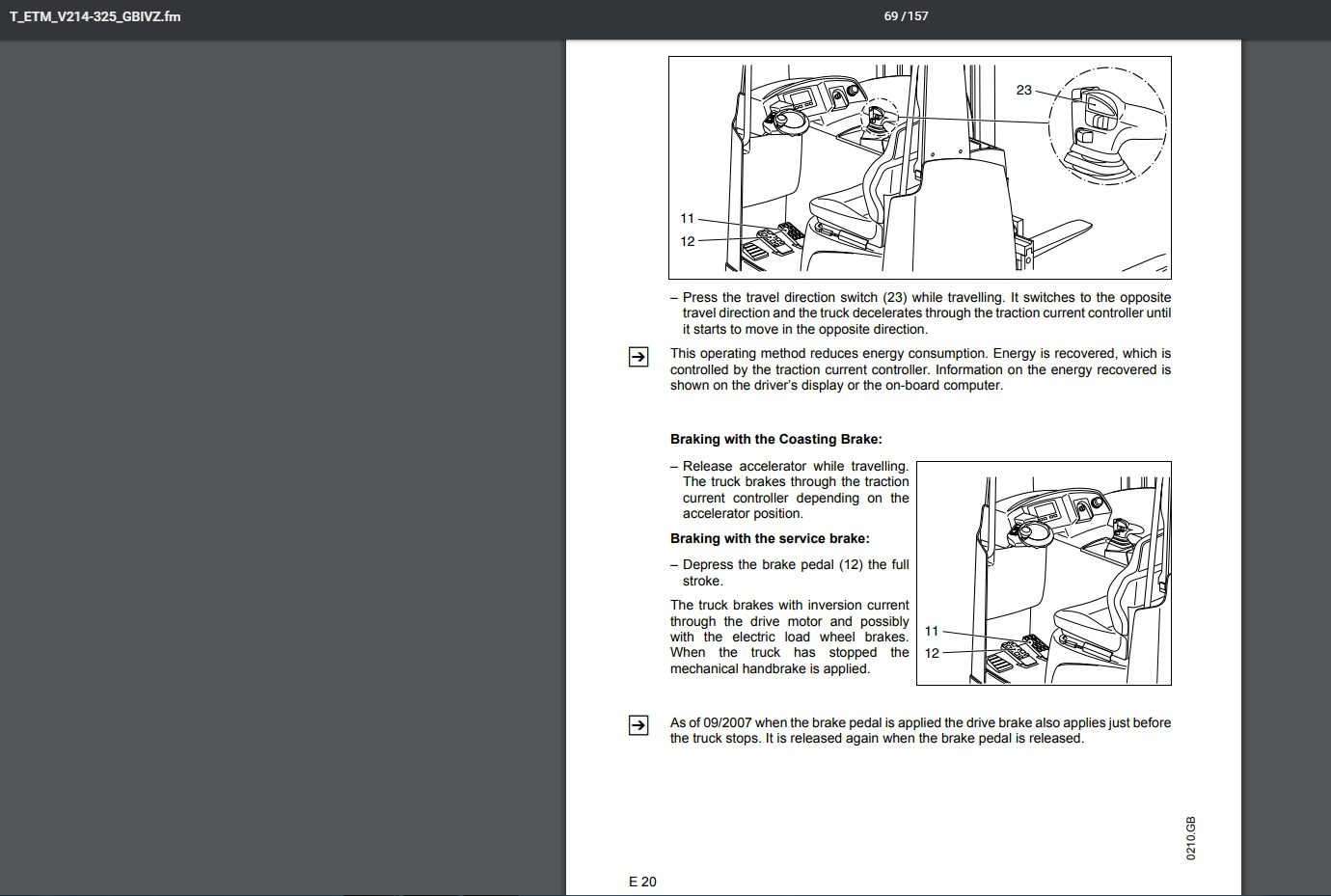 T_ETM_V214-325_GBIVZ.fm

69 / 157

23

11

12

– Press the travel direction switch (23) while travelling. It switches to the opposite travel direction and the truck decelerates through the traction current controller until it starts to move in the opposite direction.

This operating method reduces energy consumption. Energy is recovered, which is controlled by the traction current controller. Information on the energy recovered is shown on the driver's display or the on-board computer.

**Braking with the Coasting Brake:**

– Release accelerator while travelling. The truck brakes through the traction current controller depending on the accelerator position.

**Braking with the service brake:**

– Depress the brake pedal (12) the full stroke.

The truck brakes with inversion current through the drive motor and possibly with the electric load wheel brakes. When the truck has stopped the mechanical handbrake is applied.

11

12

As of 09/2007 when the brake pedal is applied the drive brake also applies just before the truck stops. It is released again when the brake pedal is released.

0210.GB

E 20