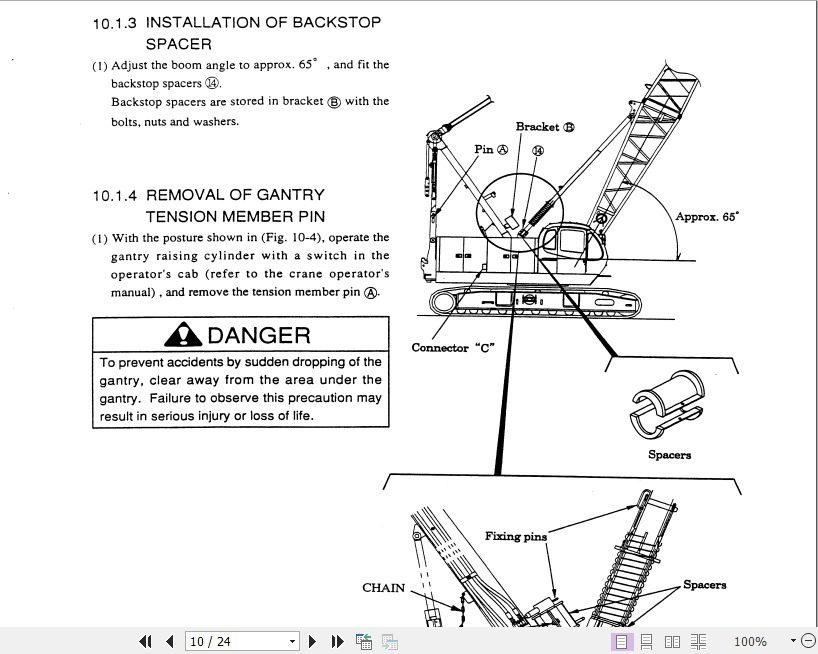 10.1.3 INSTALLATION OF BACKSTOP SPACER

(1) Adjust the boom angle to approx. 65° , and fit the backstop spacers ⑭.
Backstop spacers are stored in bracket Ⓑ with the bolts, nuts and washers.

10.1.4 REMOVAL OF GANTRY TENSION MEMBER PIN

(1) With the posture shown in (Fig. 10-4), operate the gantry raising cylinder with a switch in the operator's cab (refer to the crane operator's manual) , and remove the tension member pin Ⓐ.

DANGER

To prevent accidents by sudden dropping of the gantry, clear away from the area under the gantry. Failure to observe this precaution may result in serious injury or loss of life.

Bracket Ⓑ
Pin Ⓐ
⑭
Approx. 65°
Connector "C"
Spacers
Fixing pins
CHAIN
Spacers

10 / 24
100%