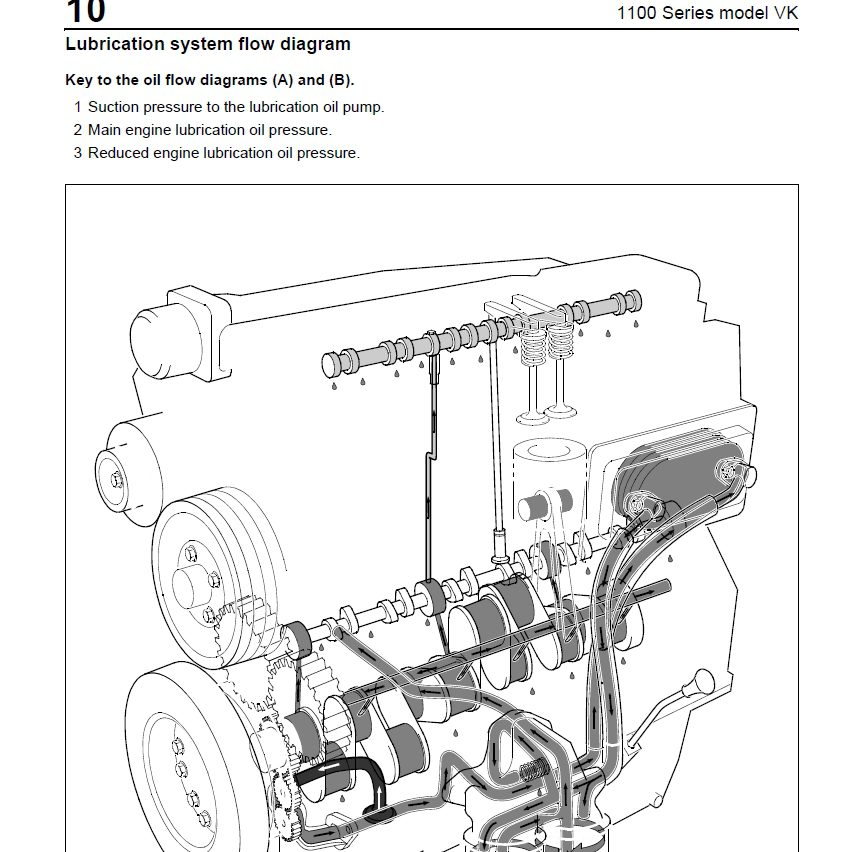 10

1100 Series model VK

Lubrication system flow diagram

Key to the oil flow diagrams (A) and (B).

1 Suction pressure to the lubrication oil pump.
2 Main engine lubrication oil pressure.
3 Reduced engine lubrication oil pressure.