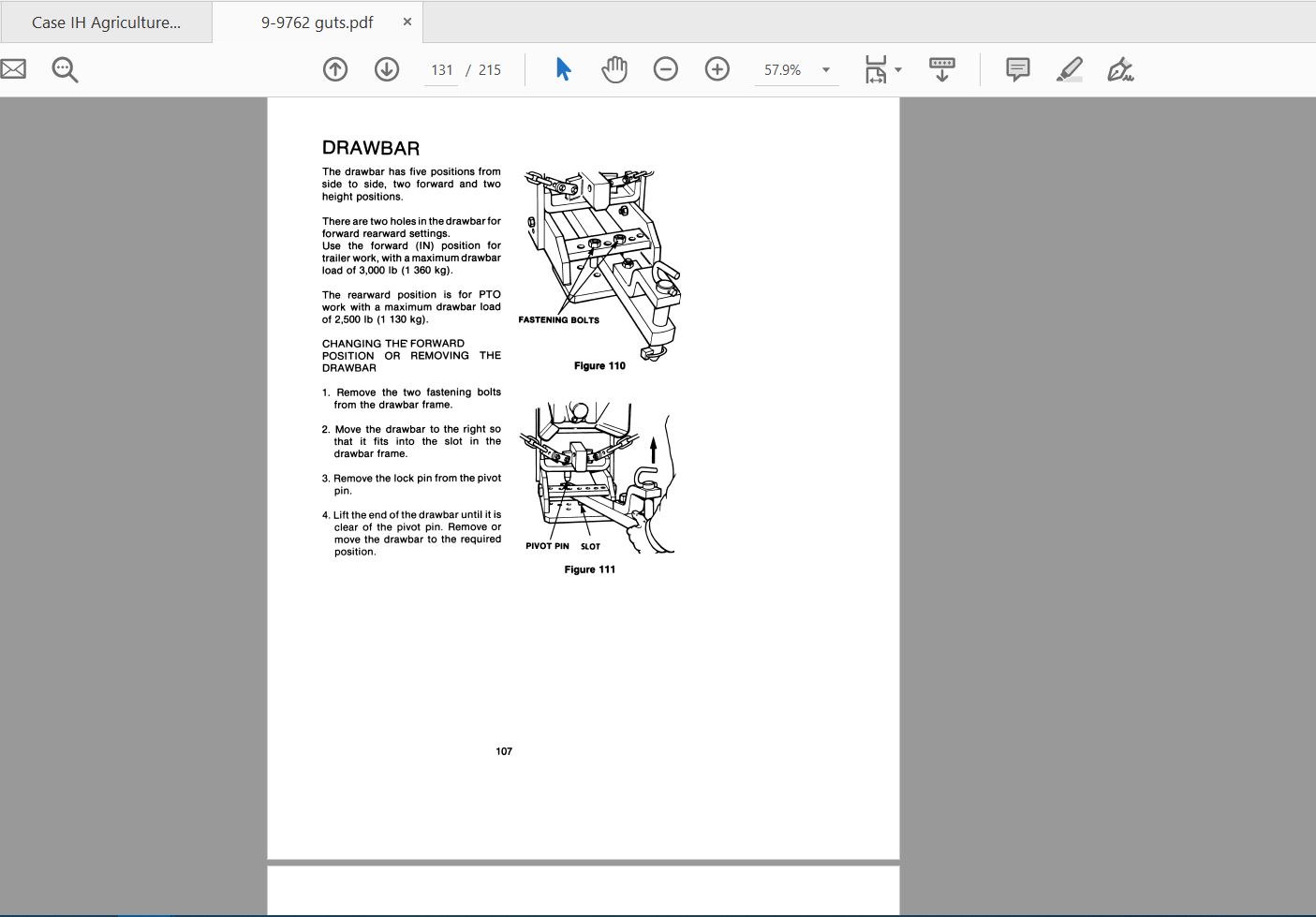 Case IH Agriculture...

9-9762 guts.pdf ×

131 / 215

57.9%

DRAWBAR

The drawbar has five positions from side to side, two forward and two height positions.

There are two holes in the drawbar for forward rearward settings.
Use the forward (IN) position for trailer work, with a maximum drawbar load of 3,000 lb (1 360 kg).

The rearward position is for PTO work with a maximum drawbar load of 2,500 lb (1 130 kg).

CHANGING THE FORWARD POSITION OR REMOVING THE DRAWBAR

1. Remove the two fastening bolts from the drawbar frame.

2. Move the drawbar to the right so that it fits into the slot in the drawbar frame.

3. Remove the lock pin from the pivot pin.

4. Lift the end of the drawbar until it is clear of the pivot pin. Remove or move the drawbar to the required position.

FASTENING BOLTS

Figure 110

PIVOT PIN SLOT

Figure 111

107