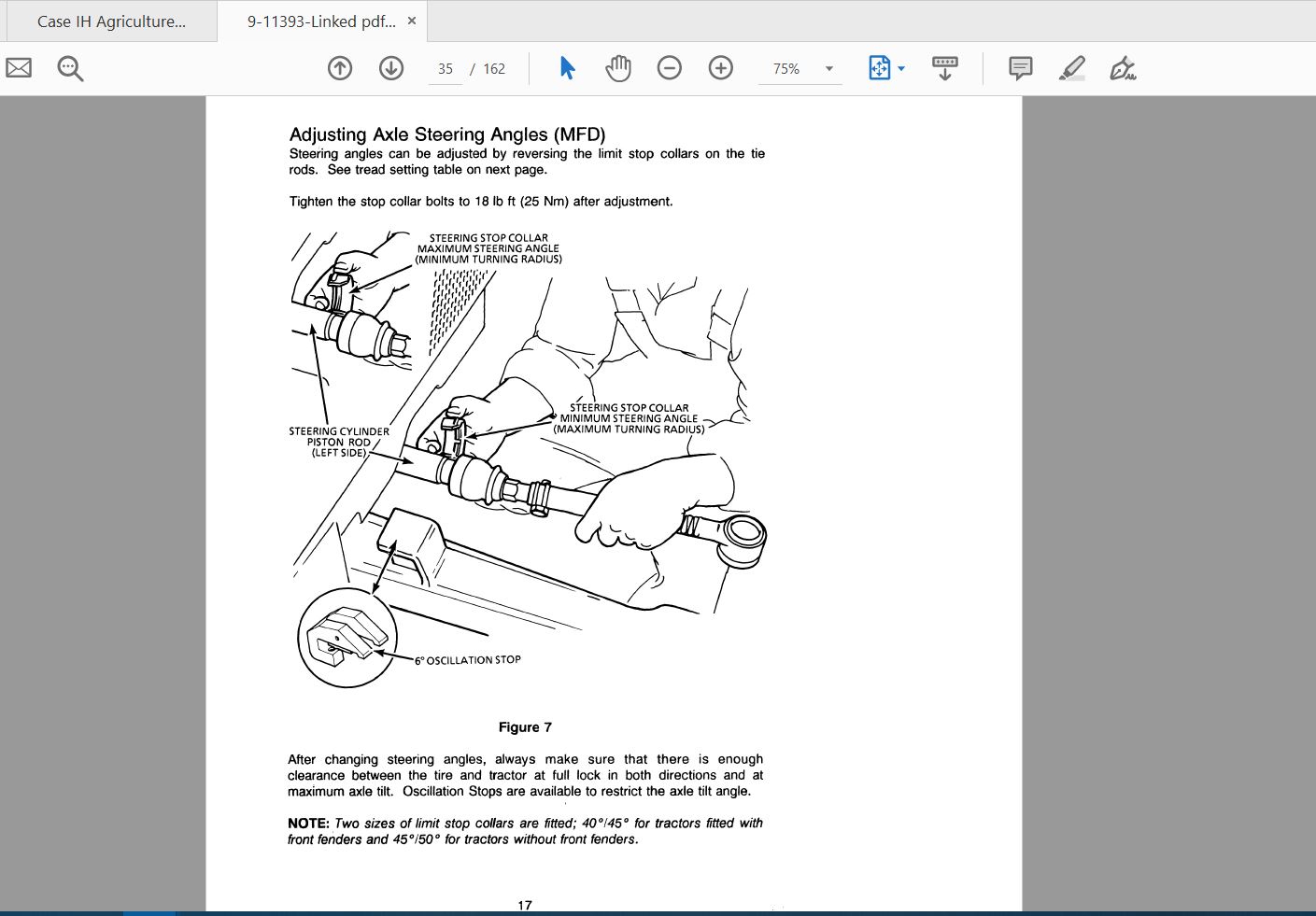 Case IH Agriculture...

9-11393-Linked pdf... ×

35 / 162

75%

Adjusting Axle Steering Angles (MFD)
Steering angles can be adjusted by reversing the limit stop collars on the tie rods. See tread setting table on next page.

Tighten the stop collar bolts to 18 lb ft (25 Nm) after adjustment.

STEERING STOP COLLAR
MAXIMUM STEERING ANGLE
(MINIMUM TURNING RADIUS)

STEERING STOP COLLAR
MINIMUM STEERING ANGLE
(MAXIMUM TURNING RADIUS)

STEERING CYLINDER
PISTON ROD
(LEFT SIDE)

6° OSCILLATION STOP

Figure 7

After changing steering angles, always make sure that there is enough clearance between the tire and tractor at full lock in both directions and at maximum axle tilt. Oscillation Stops are available to restrict the axle tilt angle.

NOTE: Two sizes of limit stop collars are fitted; 40°/45° for tractors fitted with front fenders and 45°/50° for tractors without front fenders.

17