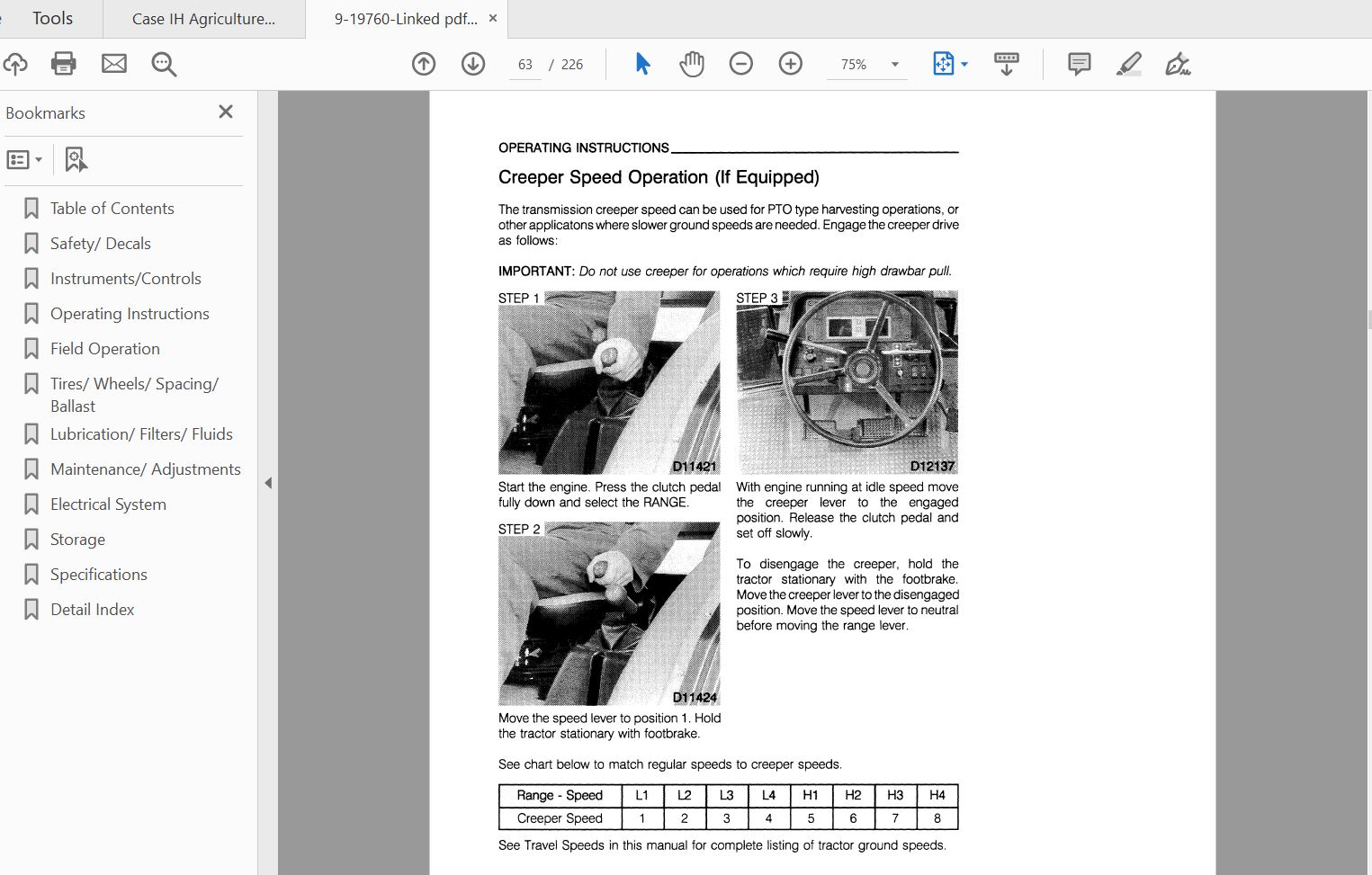 Tools
Case IH Agriculture...
9-19760-Linked pdf... ×

63 / 226
75%

Bookmarks ×

Table of Contents
Safety/ Decals
Instruments/Controls
Operating Instructions
Field Operation
Tires/ Wheels/ Spacing/ Ballast
Lubrication/ Filters/ Fluids
Maintenance/ Adjustments
Electrical System
Storage
Specifications
Detail Index

OPERATING INSTRUCTIONS

Creeper Speed Operation (If Equipped)

The transmission creeper speed can be used for PTO type harvesting operations, or other applicatons where slower ground speeds are needed. Engage the creeper drive as follows:

IMPORTANT: Do not use creeper for operations which require high drawbar pull.

STEP 1

D11421

Start the engine. Press the clutch pedal fully down and select the RANGE.

STEP 2

D11424

Move the speed lever to position 1. Hold the tractor stationary with footbrake.

STEP 3

D12137

With engine running at idle speed move the creeper lever to the engaged position. Release the clutch pedal and set off slowly.

To disengage the creeper, hold the tractor stationary with the footbrake. Move the creeper lever to the disengaged position. Move the speed lever to neutral before moving the range lever.

See chart below to match regular speeds to creeper speeds.

| Range - Speed | L1 | L2 | L3 | L4 | H1 | H2 | H3 | H4 |
|---|---|---|---|---|---|---|---|---|
| Creeper Speed | 1 | 2 | 3 | 4 | 5 | 6 | 7 | 8 |

See Travel Speeds in this manual for complete listing of tractor ground speeds.