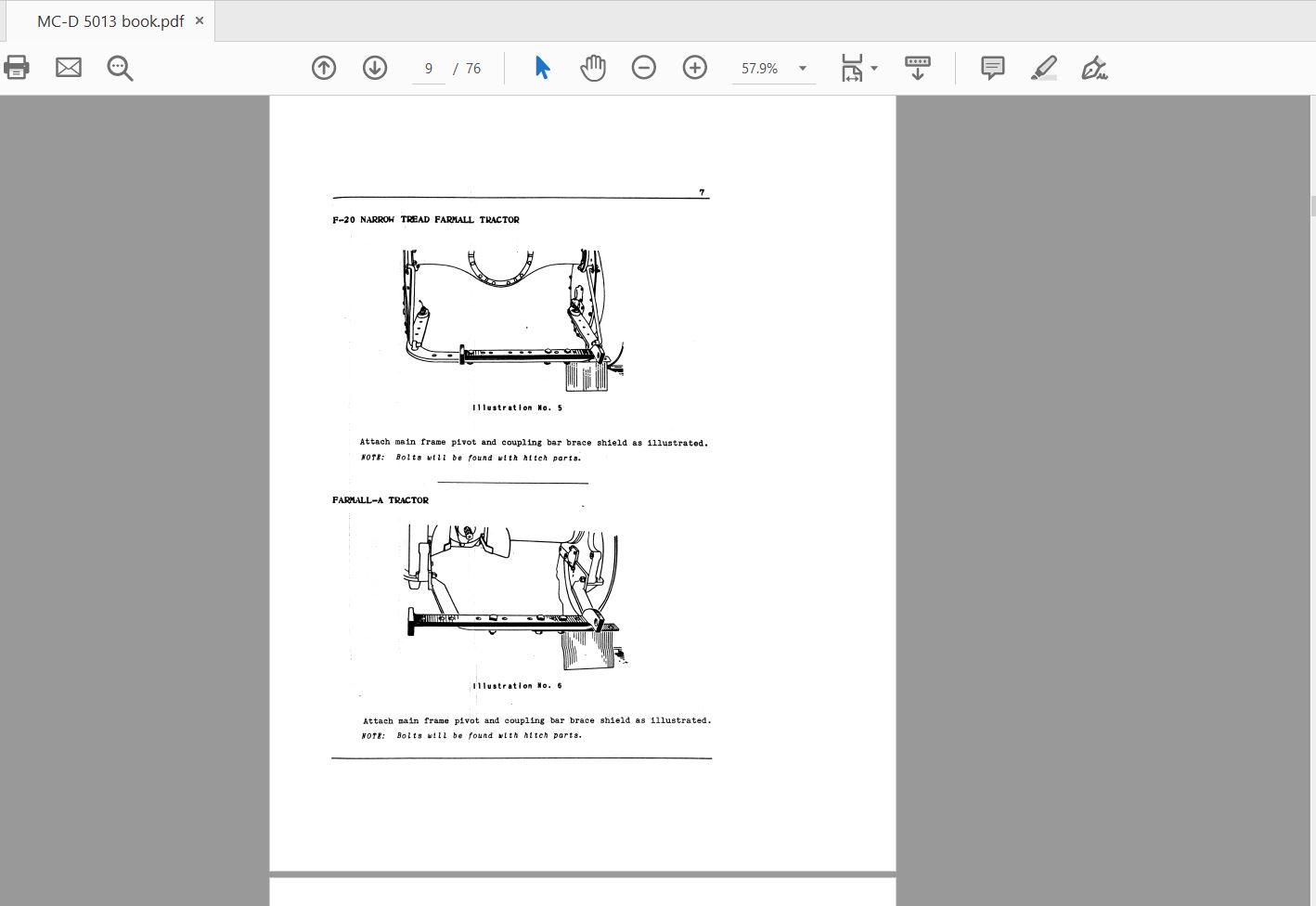 MC-D 5013 book.pdf ×

9 / 76

57.9%

7

F-20 NARROW TREAD FARMALL TRACTOR

Illustration No. 5

Attach main frame pivot and coupling bar brace shield as illustrated.
NOTE: Bolts will be found with hitch parts.

FARMALL-A TRACTOR

Illustration No. 6

Attach main frame pivot and coupling bar brace shield as illustrated.
NOTE: Bolts will be found with hitch parts.