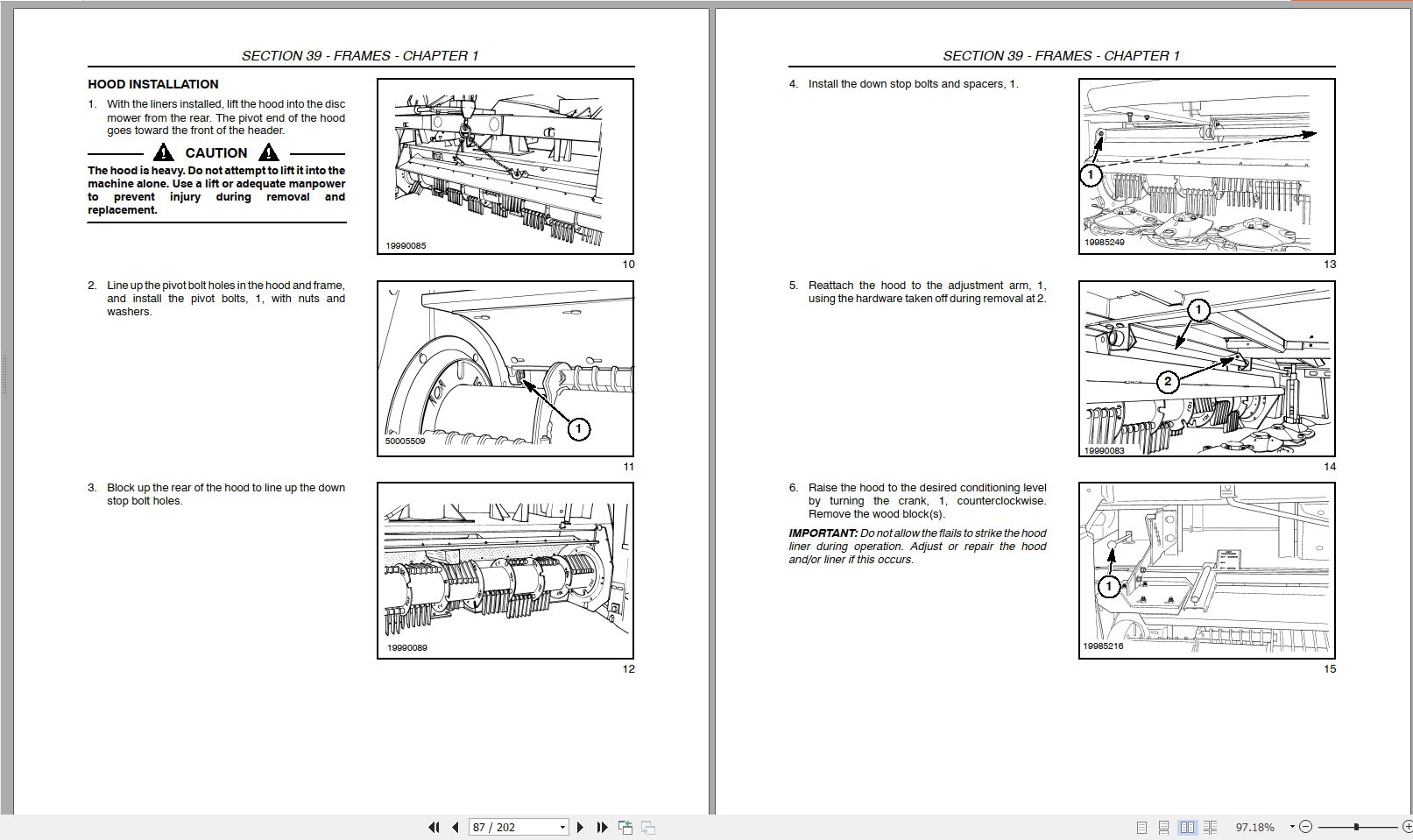 SECTION 39 - FRAMES - CHAPTER 1

HOOD INSTALLATION

1. With the liners installed, lift the hood into the disc mower from the rear. The pivot end of the hood goes toward the front of the header.

CAUTION

The hood is heavy. Do not attempt to lift it into the machine alone. Use a lift or adequate manpower to prevent injury during removal and replacement.

19990085

10

2. Line up the pivot bolt holes in the hood and frame, and install the pivot bolts, 1, with nuts and washers.

1

50005509

11

3. Block up the rear of the hood to line up the down stop bolt holes.

19990089

12

SECTION 39 - FRAMES - CHAPTER 1

4. Install the down stop bolts and spacers, 1.

1

19985249

13

5. Reattach the hood to the adjustment arm, 1, using the hardware taken off during removal at 2.

1

2

19990083

14

6. Raise the hood to the desired conditioning level by turning the crank, 1, counterclockwise. Remove the wood block(s).

IMPORTANT: Do not allow the flails to strike the hood liner during operation. Adjust or repair the hood and/or liner if this occurs.

1

19985216

15

87 / 202

97.18%