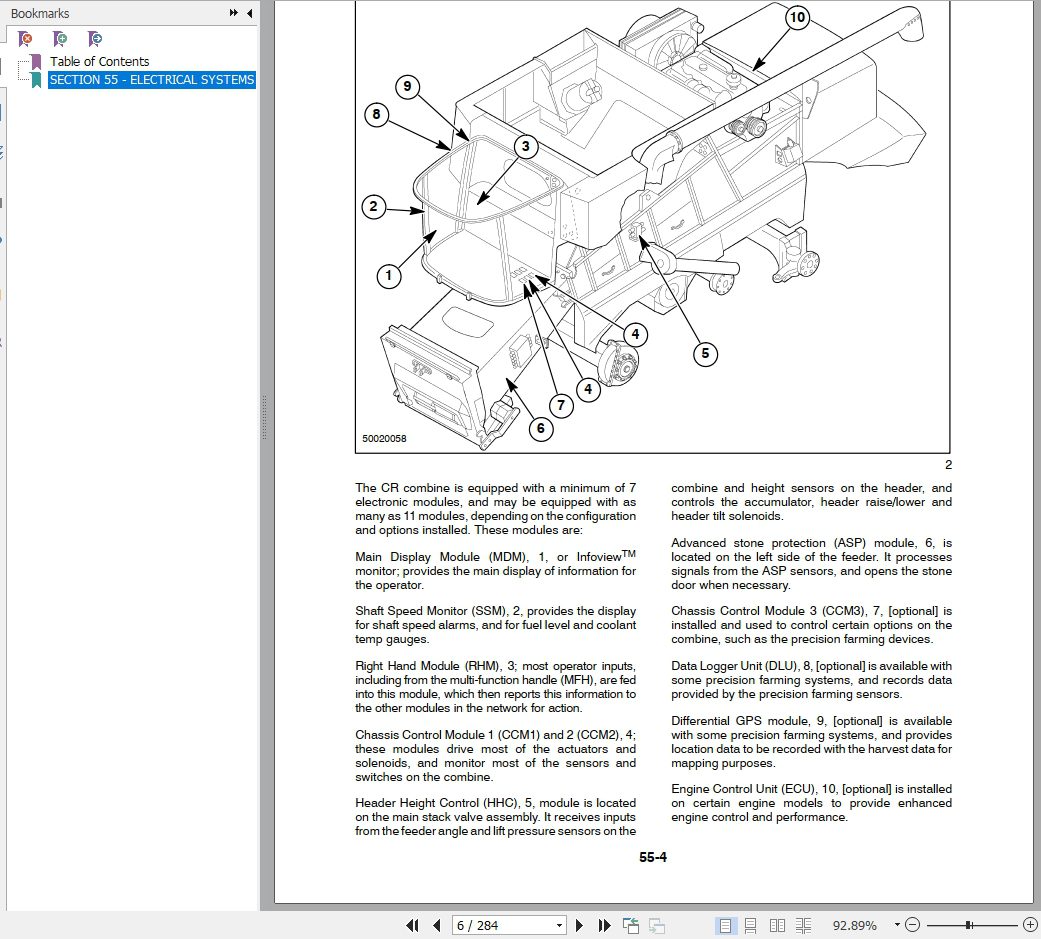 Bookmarks

Table of Contents

SECTION 55 - ELECTRICAL SYSTEMS

10
9
8
3
2
1
4
5
4
7
6
50020058

2

The CR combine is equipped with a minimum of 7 electronic modules, and may be equipped with as many as 11 modules, depending on the configuration and options installed. These modules are:

Main Display Module (MDM), 1, or Infoview$^{TM}$ monitor; provides the main display of information for the operator.

Shaft Speed Monitor (SSM), 2, provides the display for shaft speed alarms, and for fuel level and coolant temp gauges.

Right Hand Module (RHM), 3; most operator inputs, including from the multi-function handle (MFH), are fed into this module, which then reports this information to the other modules in the network for action.

Chassis Control Module 1 (CCM1) and 2 (CCM2), 4; these modules drive most of the actuators and solenoids, and monitor most of the sensors and switches on the combine.

Header Height Control (HHC), 5, module is located on the main stack valve assembly. It receives inputs from the feeder angle and lift pressure sensors on the combine and height sensors on the header, and controls the accumulator, header raise/lower and header tilt solenoids.

Advanced stone protection (ASP) module, 6, is located on the left side of the feeder. It processes signals from the ASP sensors, and opens the stone door when necessary.

Chassis Control Module 3 (CCM3), 7, [optional] is installed and used to control certain options on the combine, such as the precision farming devices.

Data Logger Unit (DLU), 8, [optional] is available with some precision farming systems, and records data provided by the precision farming sensors.

Differential GPS module, 9, [optional] is available with some precision farming systems, and provides location data to be recorded with the harvest data for mapping purposes.

Engine Control Unit (ECU), 10, [optional] is installed on certain engine models to provide enhanced engine control and performance.

55-4

6 / 284

92.89%