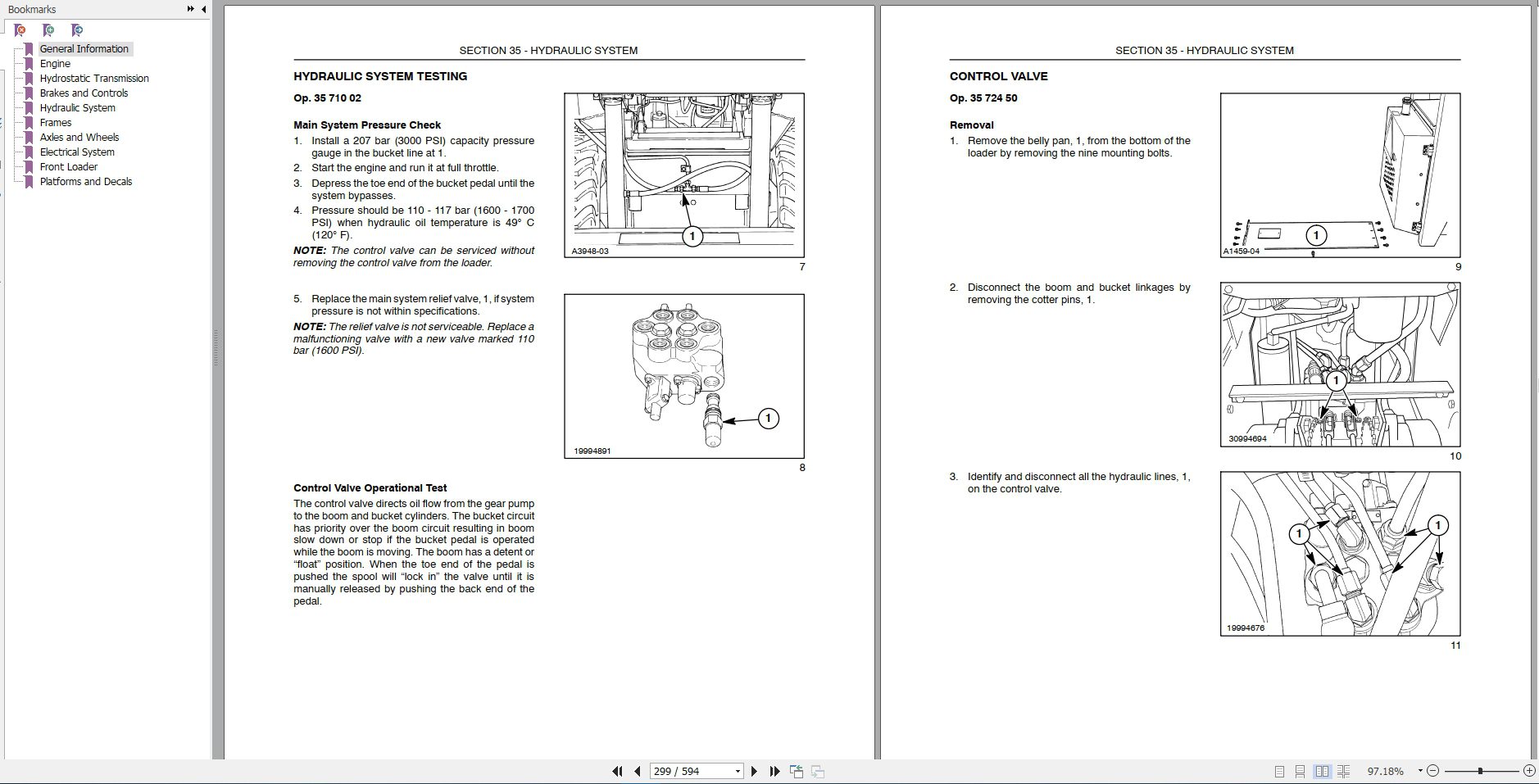 Bookmarks

General Information
Engine
Hydrostatic Transmission
Brakes and Controls
Hydraulic System
Frames
Axles and Wheels
Electrical System
Front Loader
Platforms and Decals

SECTION 35 - HYDRAULIC SYSTEM

HYDRAULIC SYSTEM TESTING

Op. 35 710 02

Main System Pressure Check

1. Install a 207 bar (3000 PSI) capacity pressure gauge in the bucket line at 1.
2. Start the engine and run it at full throttle.
3. Depress the toe end of the bucket pedal until the system bypasses.
4. Pressure should be 110 - 117 bar (1600 - 1700 PSI) when hydraulic oil temperature is 49° C (120° F).

NOTE: The control valve can be serviced without removing the control valve from the loader.

1
A3948-03
7

5. Replace the main system relief valve, 1, if system pressure is not within specifications.

NOTE: The relief valve is not serviceable. Replace a malfunctioning valve with a new valve marked 110 bar (1600 PSI).

1
19994891
8

Control Valve Operational Test

The control valve directs oil flow from the gear pump to the boom and bucket cylinders. The bucket circuit has priority over the boom circuit resulting in boom slow down or stop if the bucket pedal is operated while the boom is moving. The boom has a detent or “float” position. When the toe end of the pedal is pushed the spool will “lock in” the valve until it is manually released by pushing the back end of the pedal.

SECTION 35 - HYDRAULIC SYSTEM

CONTROL VALVE

Op. 35 724 50

Removal

1. Remove the belly pan, 1, from the bottom of the loader by removing the nine mounting bolts.

1
A1459-04
9

2. Disconnect the boom and bucket linkages by removing the cotter pins, 1.

1
30994694
10

3. Identify and disconnect all the hydraulic lines, 1, on the control valve.

1
1
19994676
11

299 / 594
97.18%