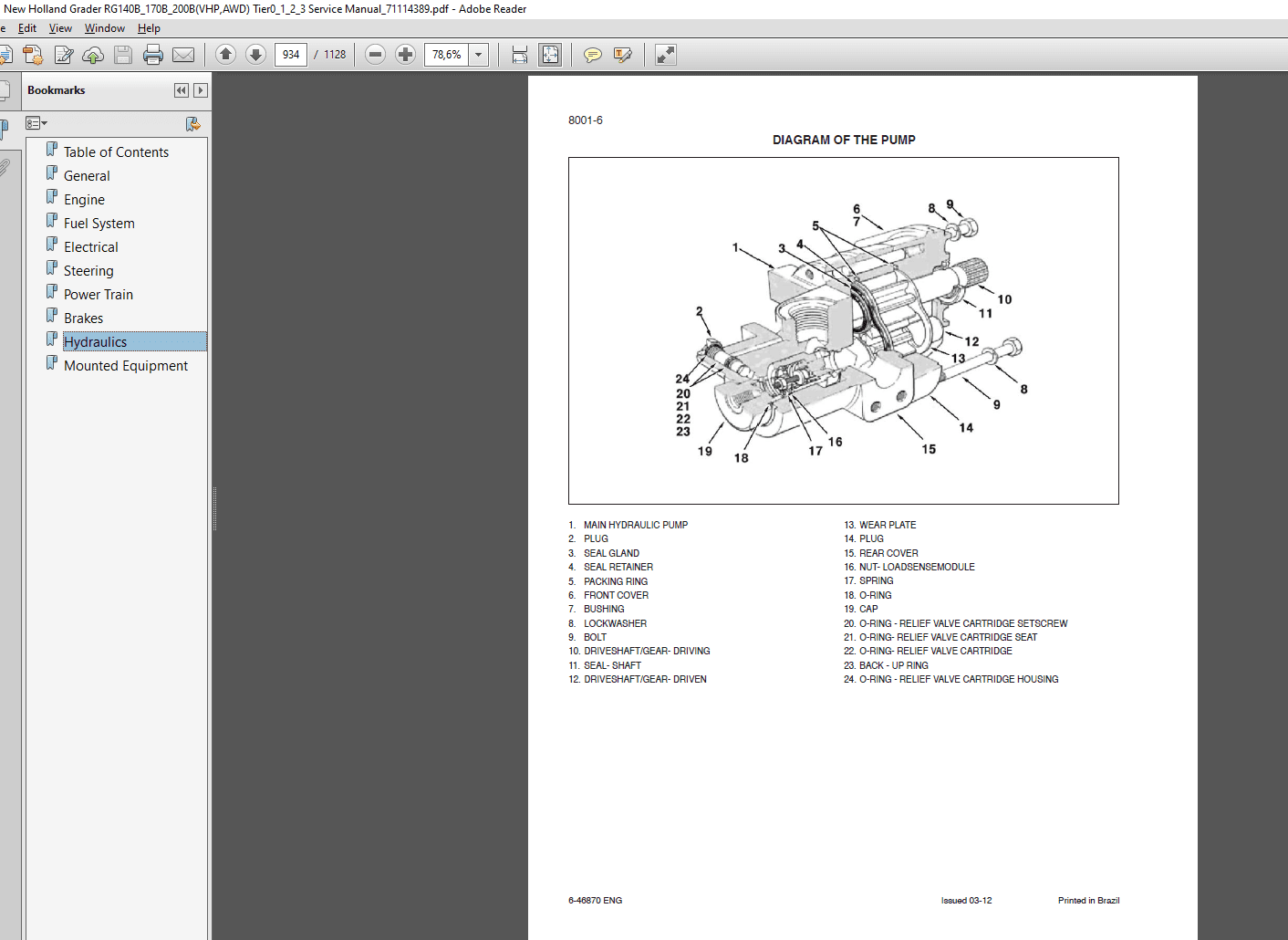 New Holland Grader RG140B_170B_200B(VHP,AWD) Tier0_1_2_3 Service Manual_71114389.pdf - Adobe Reader

e Edit View Window Help

934 / 1128 78,6%

Bookmarks

Table of Contents
General
Engine
Fuel System
Electrical
Steering
Power Train
Brakes
Hydraulics
Mounted Equipment

8001-6

DIAGRAM OF THE PUMP

1 2 3 4 5 6 7 8 9 10 11 12 13 8 9 14 15 16 17 18 19 24 20 21 22 23

1. MAIN HYDRAULIC PUMP
2. PLUG
3. SEAL GLAND
4. SEAL RETAINER
5. PACKING RING
6. FRONT COVER
7. BUSHING
8. LOCKWASHER
9. BOLT
10. DRIVESHAFT/GEAR- DRIVING
11. SEAL- SHAFT
12. DRIVESHAFT/GEAR- DRIVEN

13. WEAR PLATE
14. PLUG
15. REAR COVER
16. NUT- LOADSENSEMODULE
17. SPRING
18. O-RING
19. CAP
20. O-RING - RELIEF VALVE CARTRIDGE SETSCREW
21. O-RING- RELIEF VALVE CARTRIDGE SEAT
22. O-RING- RELIEF VALVE CARTRIDGE
23. BACK - UP RING
24. O-RING - RELIEF VALVE CARTRIDGE HOUSING

6-46870 ENG Issued 03-12 Printed in Brazil