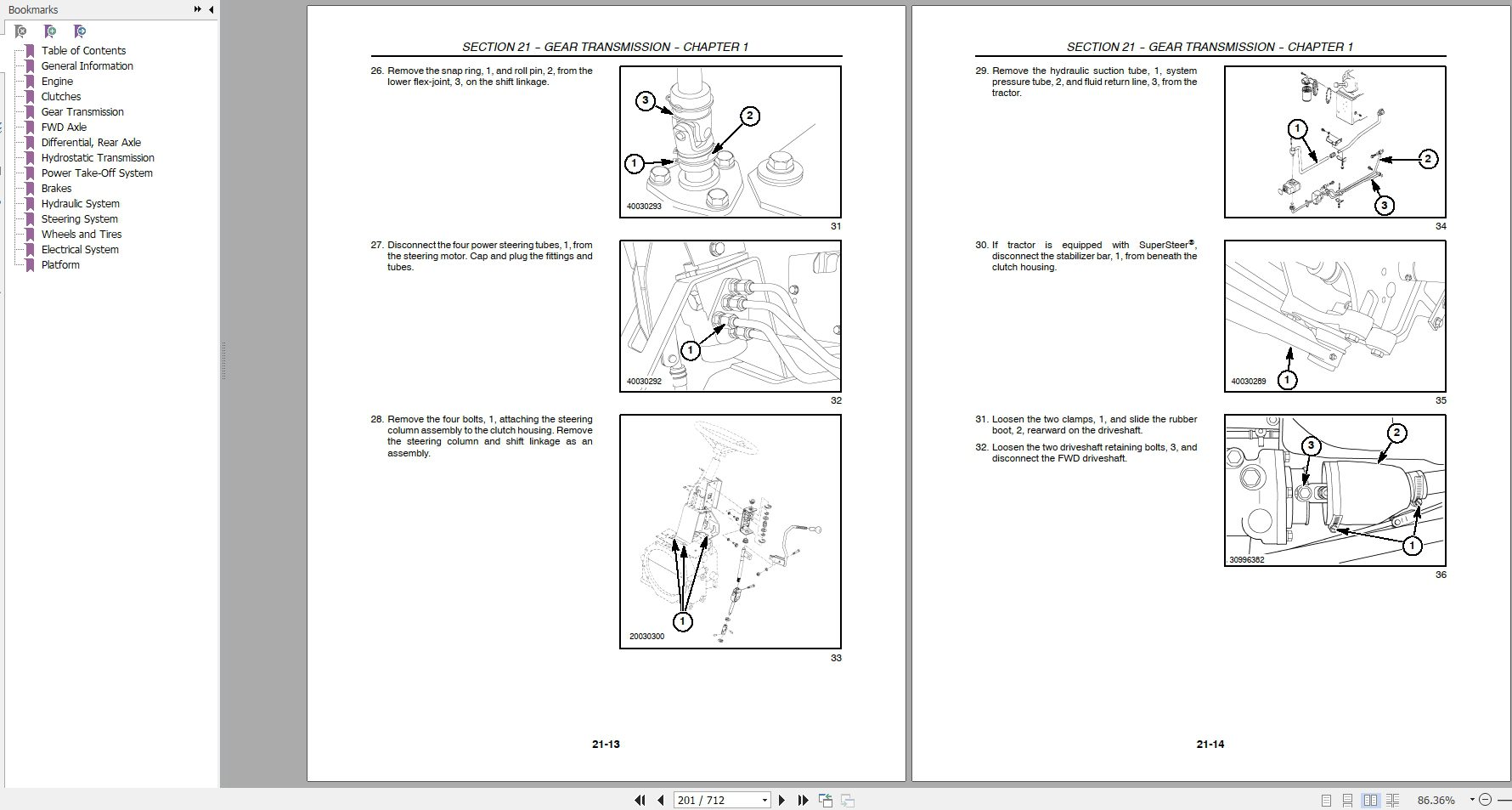 Bookmarks

Table of Contents
General Information
Engine
Clutches
Gear Transmission
FWD Axle
Differential, Rear Axle
Hydrostatic Transmission
Power Take-Off System
Brakes
Hydraulic System
Steering System
Wheels and Tires
Electrical System
Platform

SECTION 21 – GEAR TRANSMISSION – CHAPTER 1

26. Remove the snap ring, 1, and roll pin, 2, from the lower flex-joint, 3, on the shift linkage.

3
2
1
40030293
31

27. Disconnect the four power steering tubes, 1, from the steering motor. Cap and plug the fittings and tubes.

1
40030292
32

28. Remove the four bolts, 1, attaching the steering column assembly to the clutch housing. Remove the steering column and shift linkage as an assembly.

1
20030300
33

21-13

SECTION 21 – GEAR TRANSMISSION – CHAPTER 1

29. Remove the hydraulic suction tube, 1, system pressure tube, 2, and fluid return line, 3, from the tractor.

1
2
3
34

30. If tractor is equipped with SuperSteer®, disconnect the stabilizer bar, 1, from beneath the clutch housing.

40030289
1
35

31. Loosen the two clamps, 1, and slide the rubber boot, 2, rearward on the driveshaft.

32. Loosen the two driveshaft retaining bolts, 3, and disconnect the FWD driveshaft.

3
2
1
30996382
36

21-14

201 / 712
86.36%