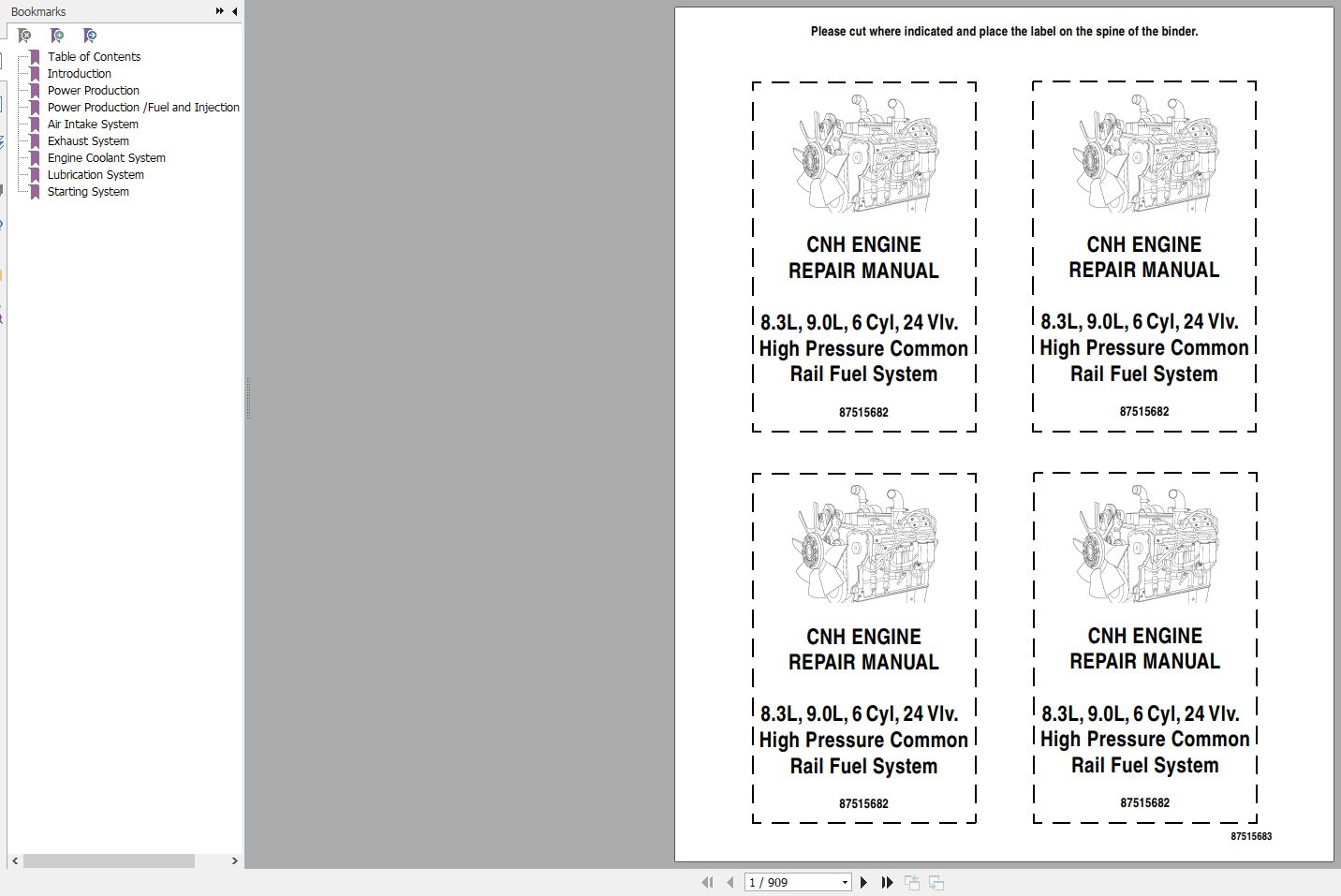 Bookmarks

Table of Contents
Introduction
Power Production
Power Production /Fuel and Injection
Air Intake System
Exhaust System
Engine Coolant System
Lubrication System
Starting System

Please cut where indicated and place the label on the spine of the binder.

CNH ENGINE REPAIR MANUAL

8.3L, 9.0L, 6 Cyl, 24 Vlv. High Pressure Common Rail Fuel System

87515682

CNH ENGINE REPAIR MANUAL

8.3L, 9.0L, 6 Cyl, 24 Vlv. High Pressure Common Rail Fuel System

87515682

CNH ENGINE REPAIR MANUAL

8.3L, 9.0L, 6 Cyl, 24 Vlv. High Pressure Common Rail Fuel System

87515682

CNH ENGINE REPAIR MANUAL

8.3L, 9.0L, 6 Cyl, 24 Vlv. High Pressure Common Rail Fuel System

87515682

87515683

1 / 909