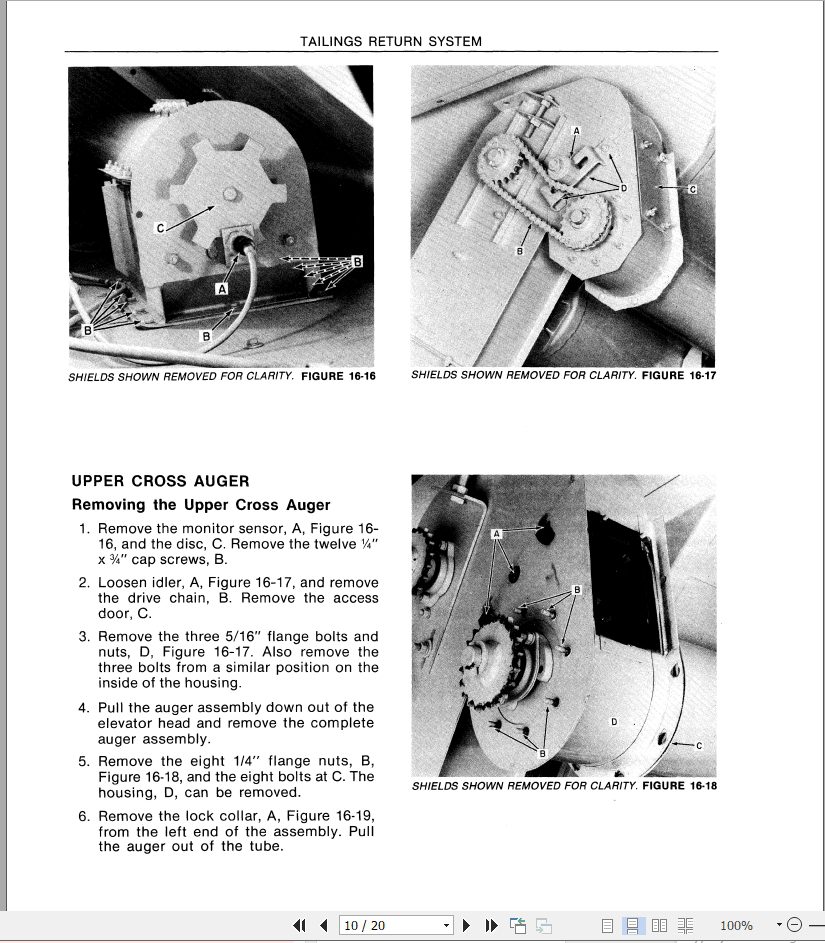 TAILINGS RETURN SYSTEM

C

A

B

B

B

SHIELDS SHOWN REMOVED FOR CLARITY. FIGURE 16-16

A

D

C

B

SHIELDS SHOWN REMOVED FOR CLARITY. FIGURE 16-17

UPPER CROSS AUGER

Removing the Upper Cross Auger

1. Remove the monitor sensor, A, Figure 16-16, and the disc, C. Remove the twelve ¼" x ¾" cap screws, B.

2. Loosen idler, A, Figure 16-17, and remove the drive chain, B. Remove the access door, C.

3. Remove the three 5/16" flange bolts and nuts, D, Figure 16-17. Also remove the three bolts from a similar position on the inside of the housing.

4. Pull the auger assembly down out of the elevator head and remove the complete auger assembly.

5. Remove the eight 1/4" flange nuts, B, Figure 16-18, and the eight bolts at C. The housing, D, can be removed.

6. Remove the lock collar, A, Figure 16-19, from the left end of the assembly. Pull the auger out of the tube.

A

B

D

C

B

SHIELDS SHOWN REMOVED FOR CLARITY. FIGURE 16-18

10 / 20

100%