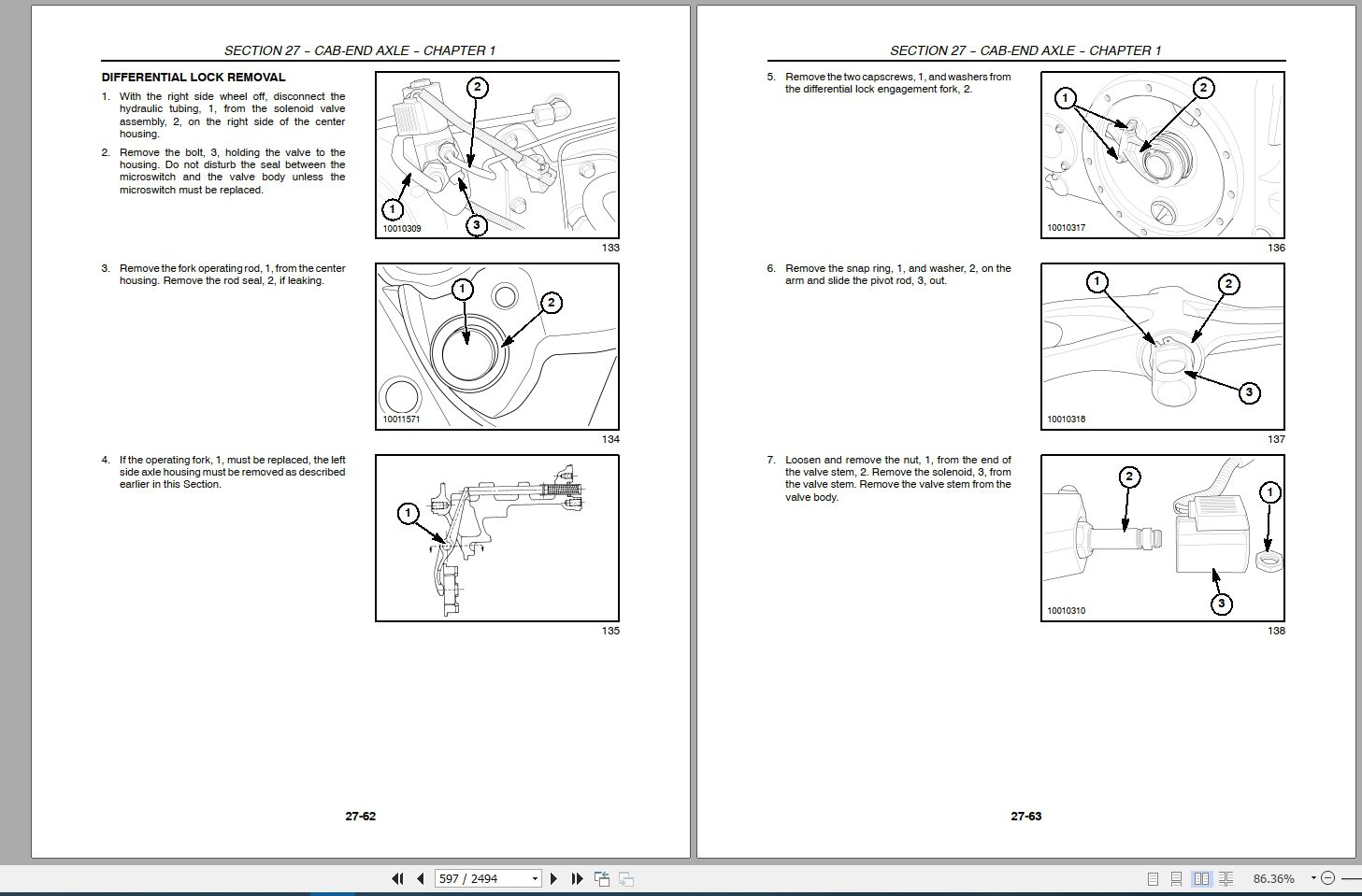 SECTION 27 – CAB-END AXLE – CHAPTER 1

DIFFERENTIAL LOCK REMOVAL

1. With the right side wheel off, disconnect the hydraulic tubing, 1, from the solenoid valve assembly, 2, on the right side of the center housing.

2. Remove the bolt, 3, holding the valve to the housing. Do not disturb the seal between the microswitch and the valve body unless the microswitch must be replaced.

2
1
3
10010309
133

3. Remove the fork operating rod, 1, from the center housing. Remove the rod seal, 2, if leaking.

1
2
10011571
134

4. If the operating fork, 1, must be replaced, the left side axle housing must be removed as described earlier in this Section.

1
135

27-62

SECTION 27 – CAB-END AXLE – CHAPTER 1

5. Remove the two capscrews, 1, and washers from the differential lock engagement fork, 2.

1
2
10010317
136

6. Remove the snap ring, 1, and washer, 2, on the arm and slide the pivot rod, 3, out.

1
2
3
10010318
137

7. Loosen and remove the nut, 1, from the end of the valve stem, 2. Remove the solenoid, 3, from the valve stem. Remove the valve stem from the valve body.

2
1
3
10010310
138

27-63

597 / 2494
86.36%