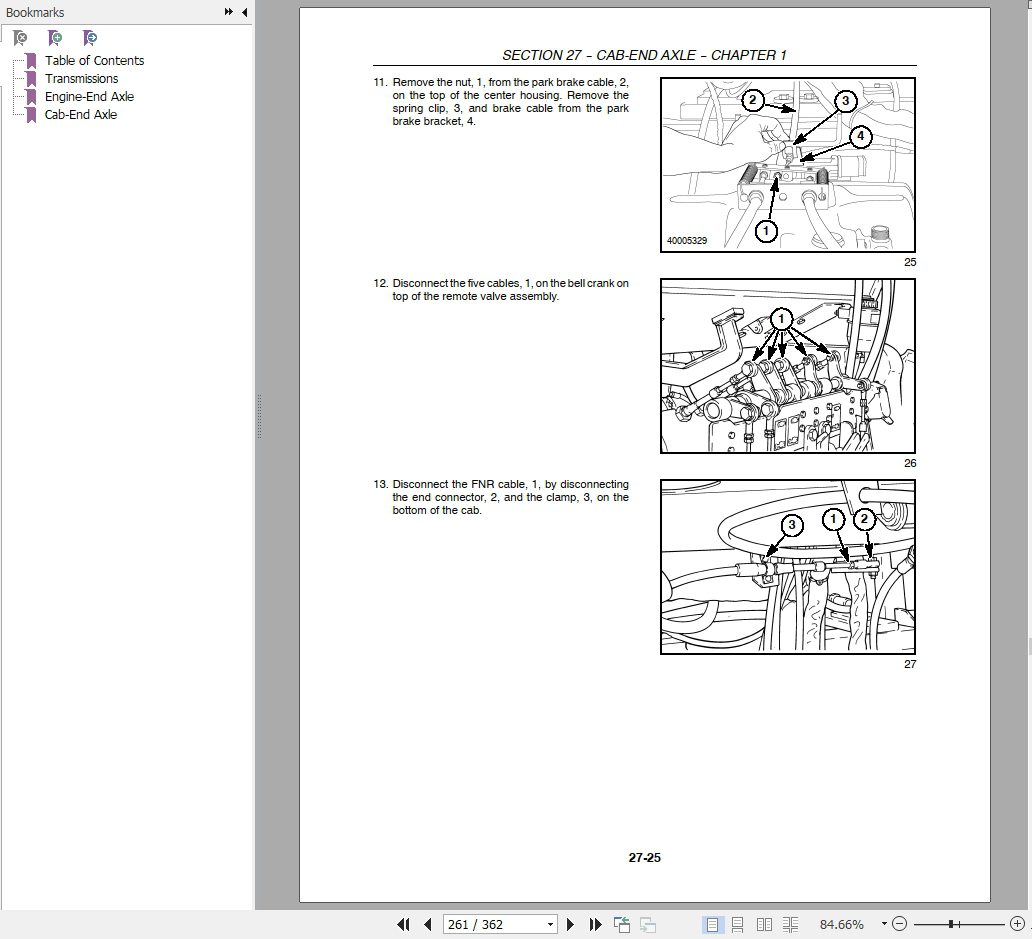 Bookmarks

Table of Contents
Transmissions
Engine-End Axle
Cab-End Axle

SECTION 27 - CAB-END AXLE - CHAPTER 1

11. Remove the nut, 1, from the park brake cable, 2, on the top of the center housing. Remove the spring clip, 3, and brake cable from the park brake bracket, 4.

2
3
4
1
40005329

25

12. Disconnect the five cables, 1, on the bell crank on top of the remote valve assembly.

1

26

13. Disconnect the FNR cable, 1, by disconnecting the end connector, 2, and the clamp, 3, on the bottom of the cab.

3
1
2

27

27-25

261 / 362

84.66%