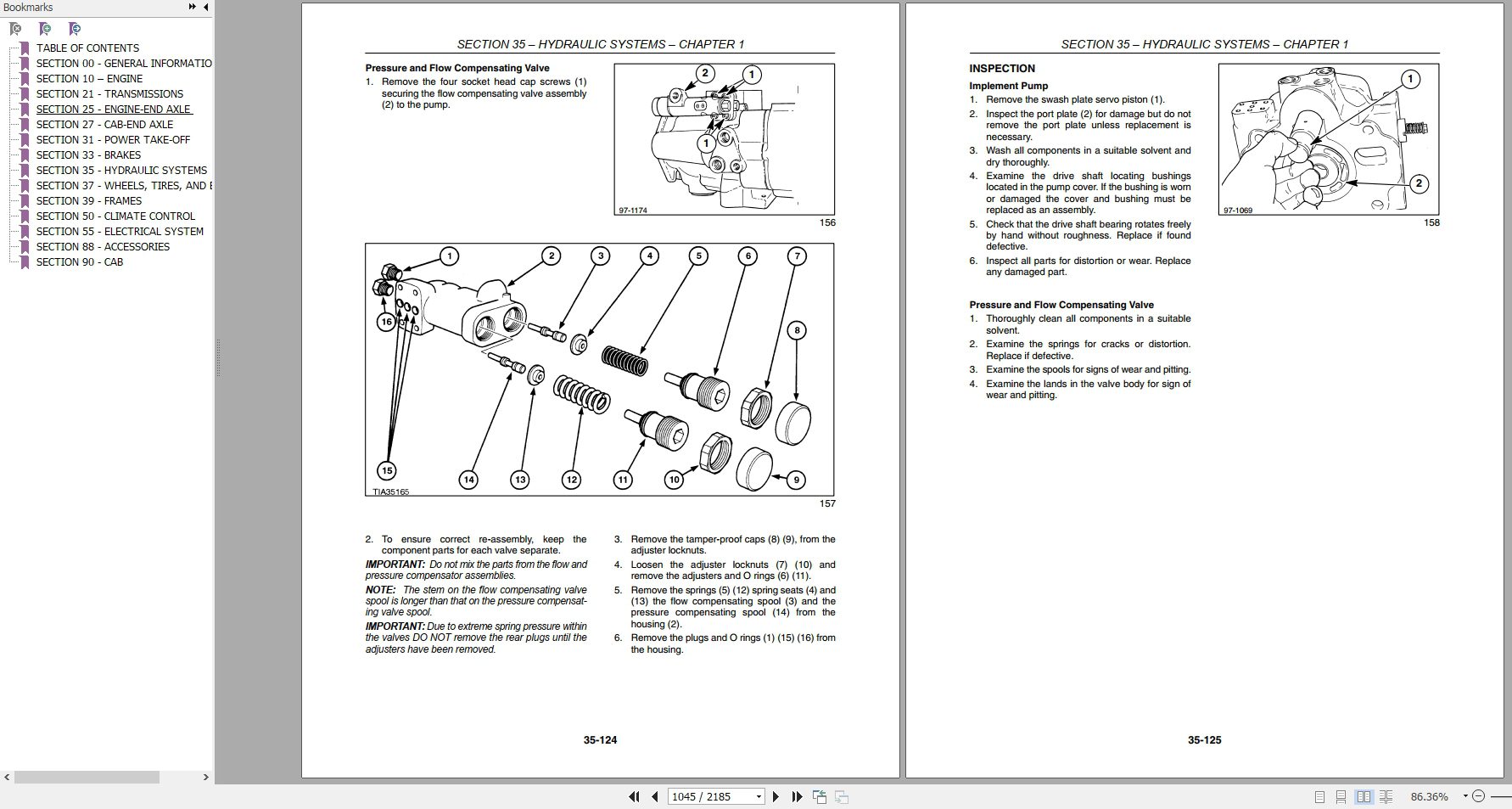 Bookmarks

TABLE OF CONTENTS
SECTION 00 - GENERAL INFORMATIO
SECTION 10 – ENGINE
SECTION 21 - TRANSMISSIONS
SECTION 25 - ENGINE-END AXLE
SECTION 27 - CAB-END AXLE
SECTION 31 - POWER TAKE-OFF
SECTION 33 - BRAKES
SECTION 35 - HYDRAULIC SYSTEMS
SECTION 37 - WHEELS, TIRES, AND E
SECTION 39 - FRAMES
SECTION 50 - CLIMATE CONTROL
SECTION 55 - ELECTRICAL SYSTEM
SECTION 88 - ACCESSORIES
SECTION 90 - CAB

SECTION 35 – HYDRAULIC SYSTEMS – CHAPTER 1

Pressure and Flow Compensating Valve

1. Remove the four socket head cap screws (1) securing the flow compensating valve assembly (2) to the pump.

2 1 1

97-1174

156

1 2 3 4 5 6 7 8 16 15 14 13 12 11 10 9

TIA35165

157

2. To ensure correct re-assembly, keep the component parts for each valve separate.

IMPORTANT: Do not mix the parts from the flow and pressure compensator assemblies.

NOTE: The stem on the flow compensating valve spool is longer than that on the pressure compensating valve spool.

IMPORTANT: Due to extreme spring pressure within the valves DO NOT remove the rear plugs until the adjusters have been removed.

3. Remove the tamper-proof caps (8) (9), from the adjuster locknuts.

4. Loosen the adjuster locknuts (7) (10) and remove the adjusters and O rings (6) (11).

5. Remove the springs (5) (12) spring seats (4) and (13) the flow compensating spool (3) and the pressure compensating spool (14) from the housing (2).

6. Remove the plugs and O rings (1) (15) (16) from the housing.

35-124

SECTION 35 – HYDRAULIC SYSTEMS – CHAPTER 1

INSPECTION

Implement Pump

1. Remove the swash plate servo piston (1).

2. Inspect the port plate (2) for damage but do not remove the port plate unless replacement is necessary.

3. Wash all components in a suitable solvent and dry thoroughly.

4. Examine the drive shaft locating bushings located in the pump cover. If the bushing is worn or damaged the cover and bushing must be replaced as an assembly.

5. Check that the drive shaft bearing rotates freely by hand without roughness. Replace if found defective.

6. Inspect all parts for distortion or wear. Replace any damaged part.

1 2

97-1069

158

Pressure and Flow Compensating Valve

1. Thoroughly clean all components in a suitable solvent.

2. Examine the springs for cracks or distortion. Replace if defective.

3. Examine the spools for signs of wear and pitting.

4. Examine the lands in the valve body for sign of wear and pitting.

35-125

1045 / 2185

86.36%