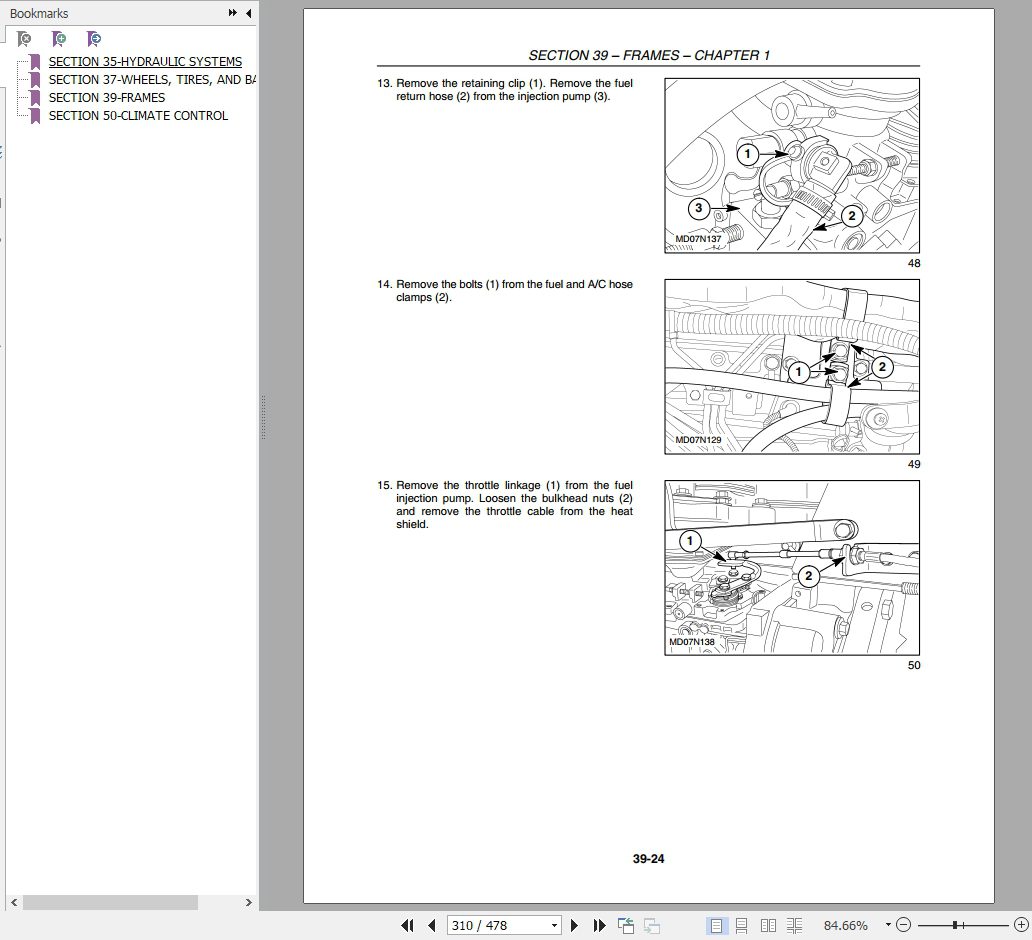 Bookmarks

SECTION 35-HYDRAULIC SYSTEMS
SECTION 37-WHEELS, TIRES, AND BA
SECTION 39-FRAMES
SECTION 50-CLIMATE CONTROL

SECTION 39 – FRAMES – CHAPTER 1

13. Remove the retaining clip (1). Remove the fuel return hose (2) from the injection pump (3).

1
2
3
MD07N137

48

14. Remove the bolts (1) from the fuel and A/C hose clamps (2).

1
2
MD07N129

49

15. Remove the throttle linkage (1) from the fuel injection pump. Loosen the bulkhead nuts (2) and remove the throttle cable from the heat shield.

1
2
MD07N138

50

39-24

310 / 478

84.66%