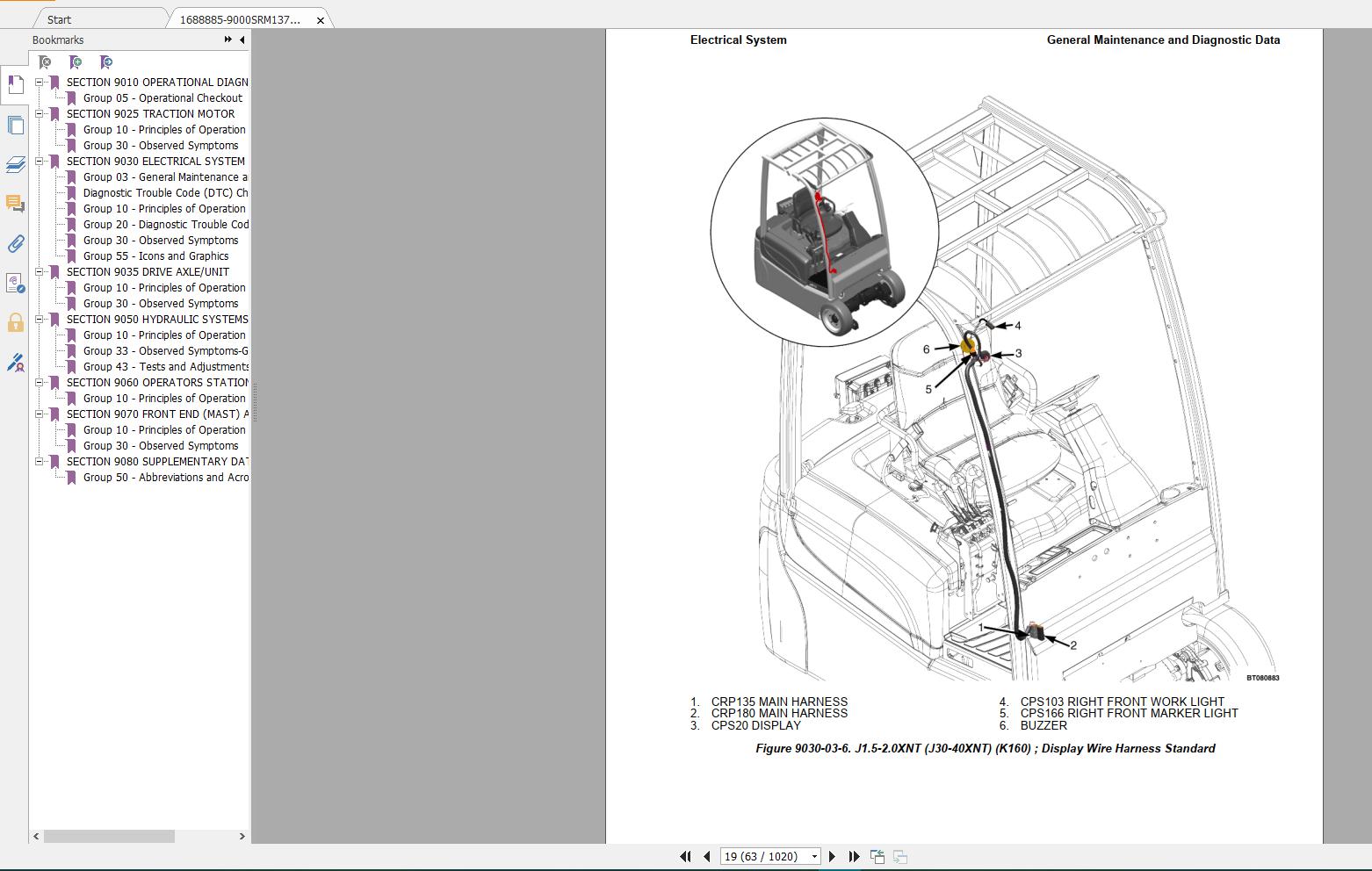 Start
1688885-9000SRM137...

Bookmarks

SECTION 9010 OPERATIONAL DIAGN
Group 05 - Operational Checkout
SECTION 9025 TRACTION MOTOR
Group 10 - Principles of Operation
Group 30 - Observed Symptoms
SECTION 9030 ELECTRICAL SYSTEM
Group 03 - General Maintenance a
Diagnostic Trouble Code (DTC) Ch
Group 10 - Principles of Operation
Group 20 - Diagnostic Trouble Cod
Group 30 - Observed Symptoms
Group 55 - Icons and Graphics
SECTION 9035 DRIVE AXLE/UNIT
Group 10 - Principles of Operation
Group 30 - Observed Symptoms
SECTION 9050 HYDRAULIC SYSTEMS
Group 10 - Principles of Operation
Group 33 - Observed Symptoms-G
Group 43 - Tests and Adjustments
SECTION 9060 OPERATORS STATION
Group 10 - Principles of Operation
SECTION 9070 FRONT END (MAST) A
Group 10 - Principles of Operation
Group 30 - Observed Symptoms
SECTION 9080 SUPPLEMENTARY DAT
Group 50 - Abbreviations and Acro

Electrical System

General Maintenance and Diagnostic Data

4
6
3
5
1
2

BT080883

1. CRP135 MAIN HARNESS
2. CRP180 MAIN HARNESS
3. CPS20 DISPLAY

4. CPS103 RIGHT FRONT WORK LIGHT
5. CPS166 RIGHT FRONT MARKER LIGHT
6. BUZZER

Figure 9030-03-6. J1.5-2.0XNT (J30-40XNT) (K160) ; Display Wire Harness Standard

19 (63 / 1020)