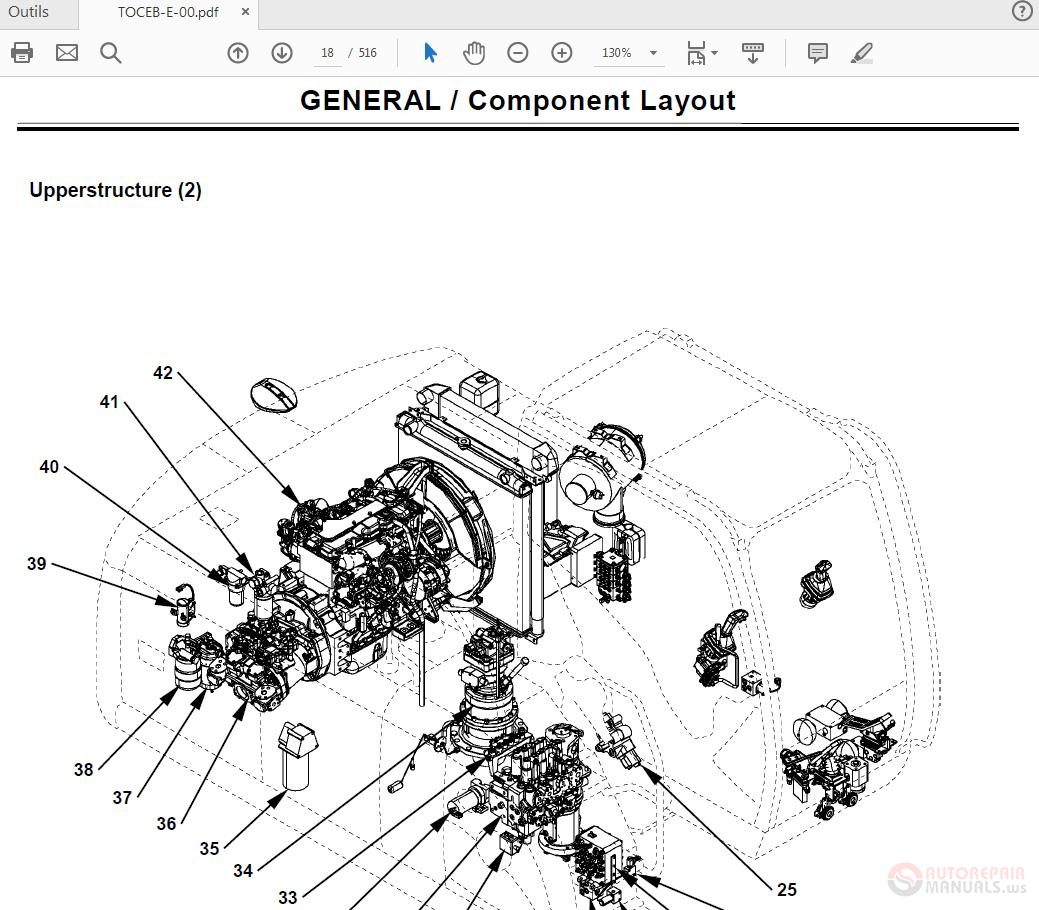 Outils TOCEB-E-00.pdf ×

18 / 516 130%

GENERAL / Component Layout

Upperstructure (2)

42
41
40
39
38
37
36
35
34
33
25

AUTOREPAIR MANUALS.ws