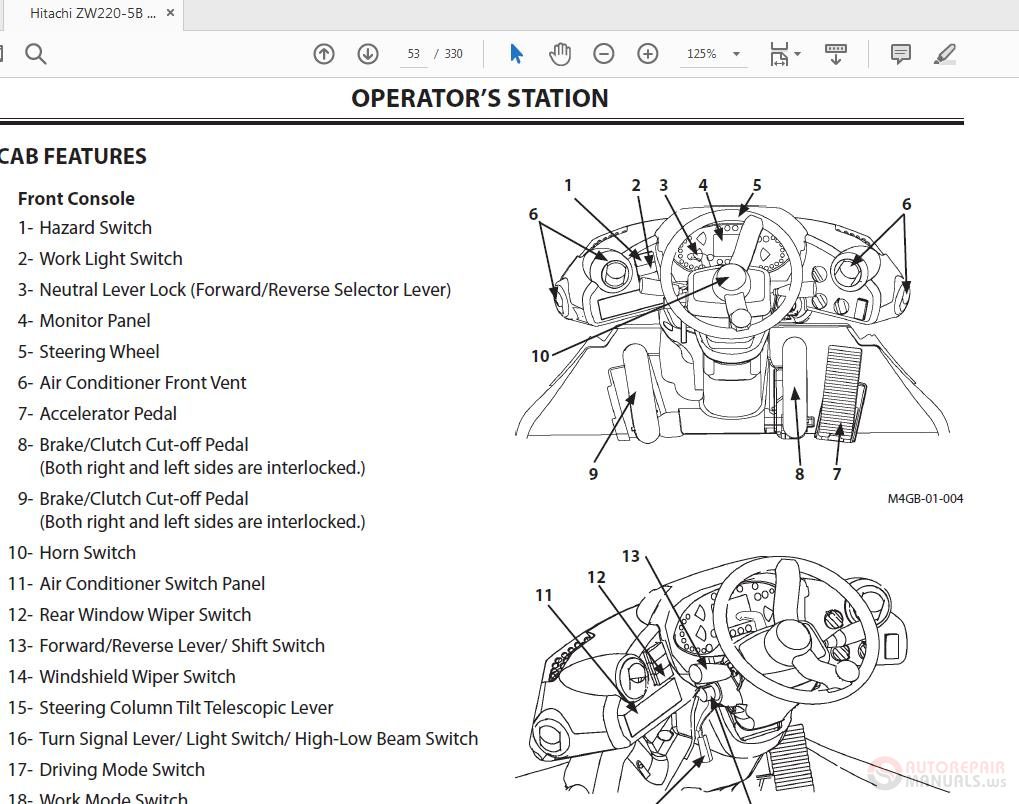 Hitachi ZW220-5B ... ×

53 / 330

125%

OPERATOR'S STATION

CAB FEATURES

Front Console

1- Hazard Switch
2- Work Light Switch
3- Neutral Lever Lock (Forward/Reverse Selector Lever)
4- Monitor Panel
5- Steering Wheel
6- Air Conditioner Front Vent
7- Accelerator Pedal
8- Brake/Clutch Cut-off Pedal
(Both right and left sides are interlocked.)
9- Brake/Clutch Cut-off Pedal
(Both right and left sides are interlocked.)
10- Horn Switch
11- Air Conditioner Switch Panel
12- Rear Window Wiper Switch
13- Forward/Reverse Lever/ Shift Switch
14- Windshield Wiper Switch
15- Steering Column Tilt Telescopic Lever
16- Turn Signal Lever/ Light Switch/ High-Low Beam Switch
17- Driving Mode Switch
18- Work Mode Switch

1 2 3 4 5
6 6
10
9 8 7
M4GB-01-004

13
12
11

AUTOREPAIR MANUALS.ws