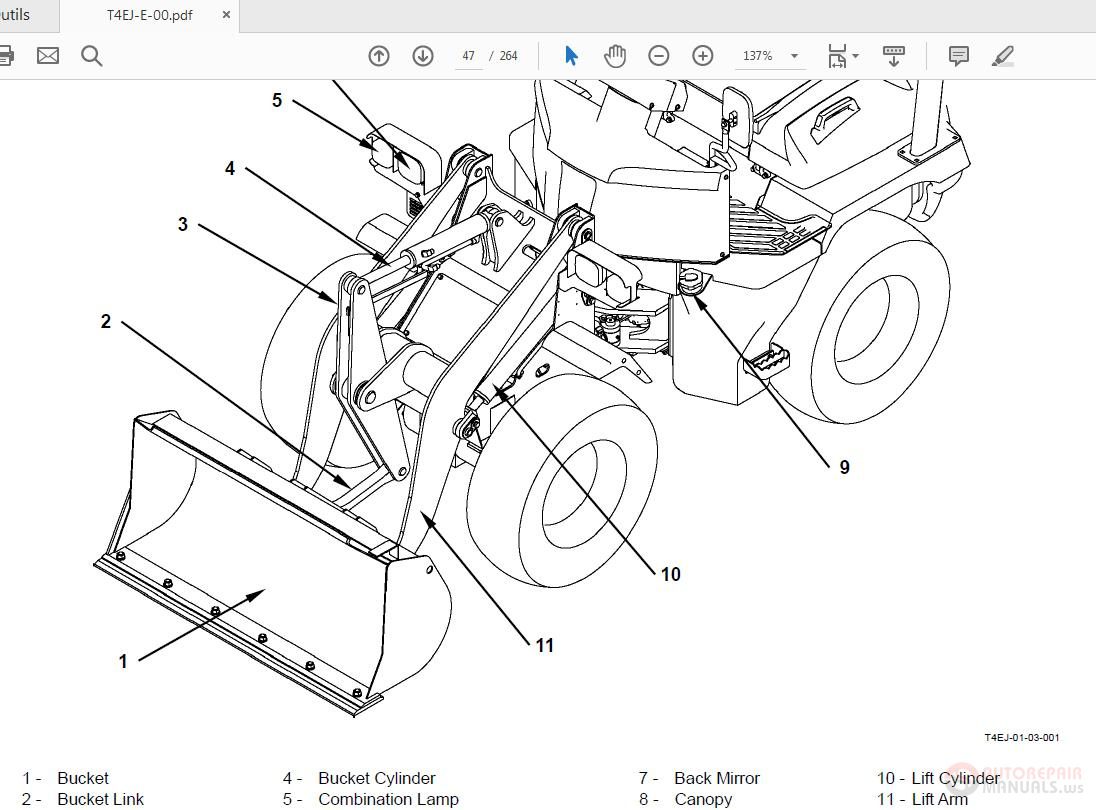 utils
T4EJ-E-00.pdf ×
47 / 264
137%

5
4
3
2
1
9
10
11

T4EJ-01-03-001

1 - Bucket
2 - Bucket Link
4 - Bucket Cylinder
5 - Combination Lamp
7 - Back Mirror
8 - Canopy
10 - Lift Cylinder
11 - Lift Arm

AUTOREPAIR MANUALS.ws