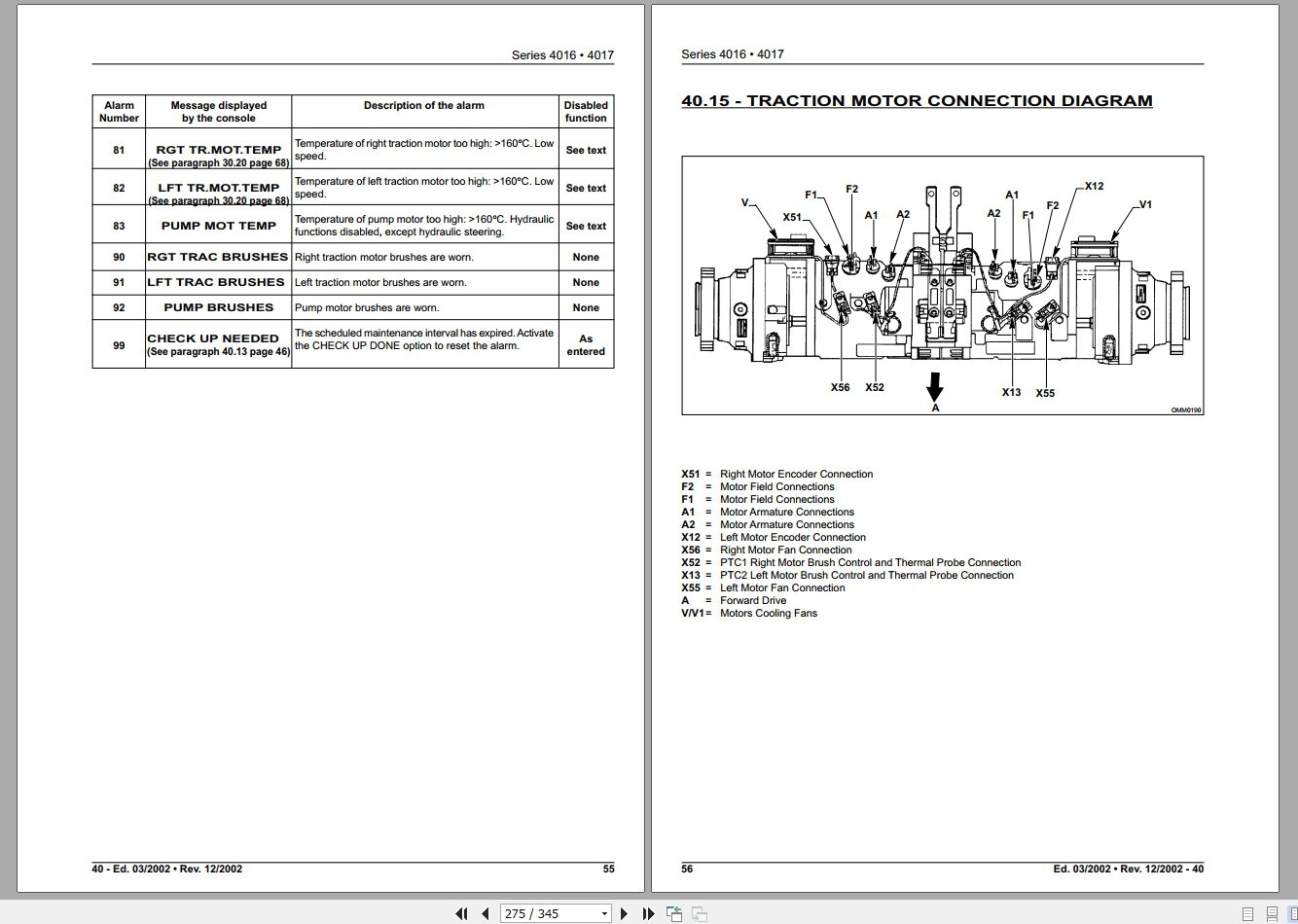 Series 4016 • 4017

| Alarm Number | Message displayed by the console | Description of the alarm | Disabled function |
|---|---|---|---|
| 81 | RGT TR.MOT.TEMP (See paragraph 30.20 page 68) | Temperature of right traction motor too high: >160°C. Low speed. | See text |
| 82 | LFT TR.MOT.TEMP (See paragraph 30.20 page 68) | Temperature of left traction motor too high: >160°C. Low speed. | See text |
| 83 | PUMP MOT TEMP | Temperature of pump motor too high: >160°C. Hydraulic functions disabled, except hydraulic steering. | See text |
| 90 | RGT TRAC BRUSHES | Right traction motor brushes are worn. | None |
| 91 | LFT TRAC BRUSHES | Left traction motor brushes are worn. | None |
| 92 | PUMP BRUSHES | Pump motor brushes are worn. | None |
| 99 | CHECK UP NEEDED (See paragraph 40.13 page 46) | The scheduled maintenance interval has expired. Activate the CHECK UP DONE option to reset the alarm. | As entered |

40 - Ed. 03/2002 • Rev. 12/2002 55

Series 4016 • 4017

40.15 - TRACTION MOTOR CONNECTION DIAGRAM

V X51 F1 F2 A1 A2 A2 A1 F1 F2 X12 V1 X56 X52 A X13 X55 OMM0190

X51 = Right Motor Encoder Connection
F2 = Motor Field Connections
F1 = Motor Field Connections
A1 = Motor Armature Connections
A2 = Motor Armature Connections
X12 = Left Motor Encoder Connection
X56 = Right Motor Fan Connection
X52 = PTC1 Right Motor Brush Control and Thermal Probe Connection
X13 = PTC2 Left Motor Brush Control and Thermal Probe Connection
X55 = Left Motor Fan Connection
A = Forward Drive
V/V1= Motors Cooling Fans

56 Ed. 03/2002 • Rev. 12/2002 - 40

275 / 345