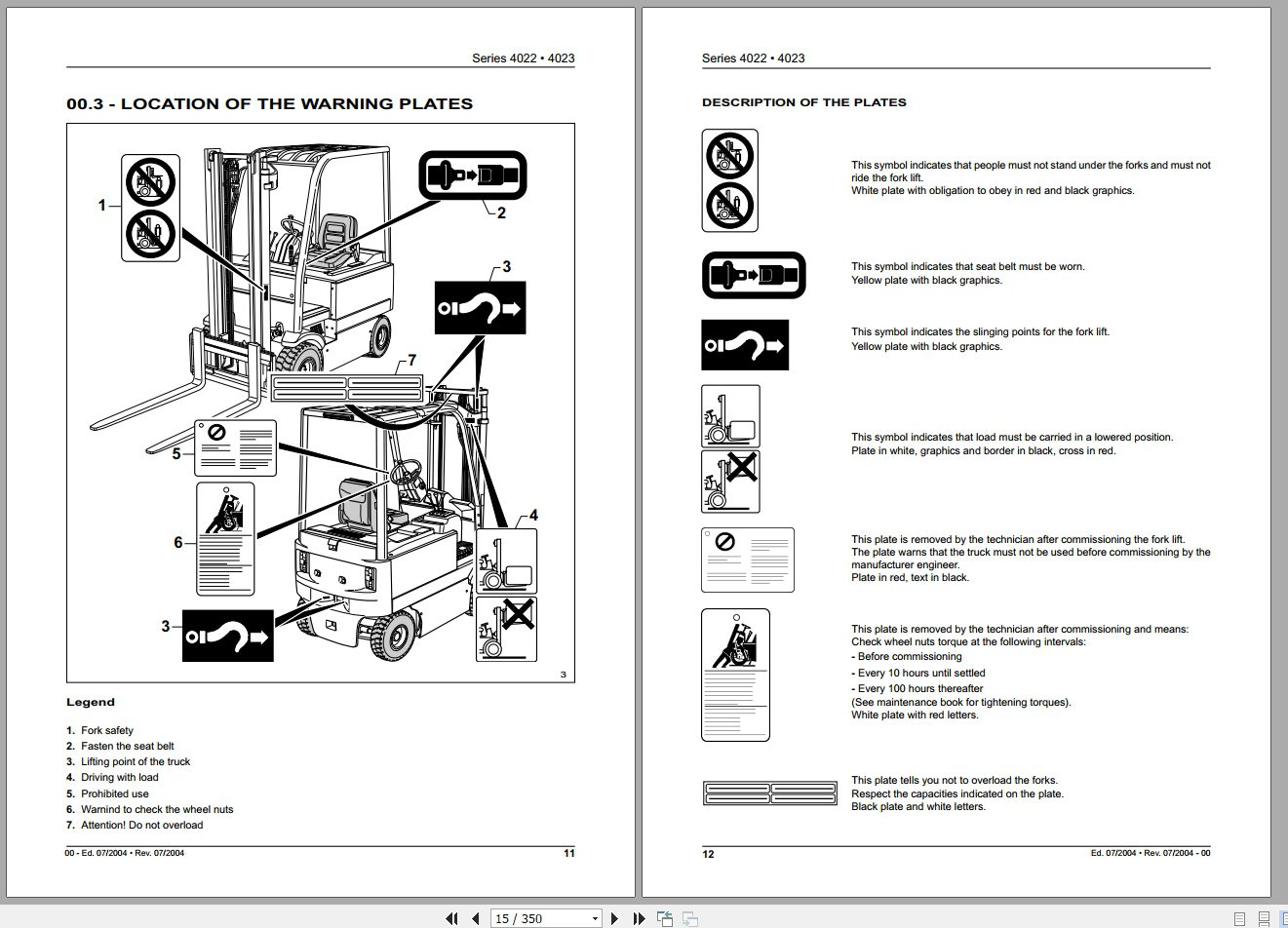 Series 4022 • 4023

00.3 - LOCATION OF THE WARNING PLATES

1

2

3

7

5

6

4

3

3

Legend

1. Fork safety
2. Fasten the seat belt
3. Lifting point of the truck
4. Driving with load
5. Prohibited use
6. Warnind to check the wheel nuts
7. Attention! Do not overload

00 - Ed. 07/2004 • Rev. 07/2004 11

Series 4022 • 4023

DESCRIPTION OF THE PLATES

This symbol indicates that people must not stand under the forks and must not ride the fork lift.
White plate with obligation to obey in red and black graphics.

This symbol indicates that seat belt must be worn.
Yellow plate with black graphics.

This symbol indicates the slinging points for the fork lift.
Yellow plate with black graphics.

This symbol indicates that load must be carried in a lowered position.
Plate in white, graphics and border in black, cross in red.

This plate is removed by the technician after commissioning the fork lift.
The plate warns that the truck must not be used before commissioning by the manufacturer engineer.
Plate in red, text in black.

This plate is removed by the technician after commissioning and means:
Check wheel nuts torque at the following intervals:
- Before commissioning
- Every 10 hours until settled
- Every 100 hours thereafter
(See maintenance book for tightening torques).
White plate with red letters.

This plate tells you not to overload the forks.
Respect the capacities indicated on the plate.
Black plate and white letters.

12 Ed. 07/2004 • Rev. 07/2004 - 00

15 / 350