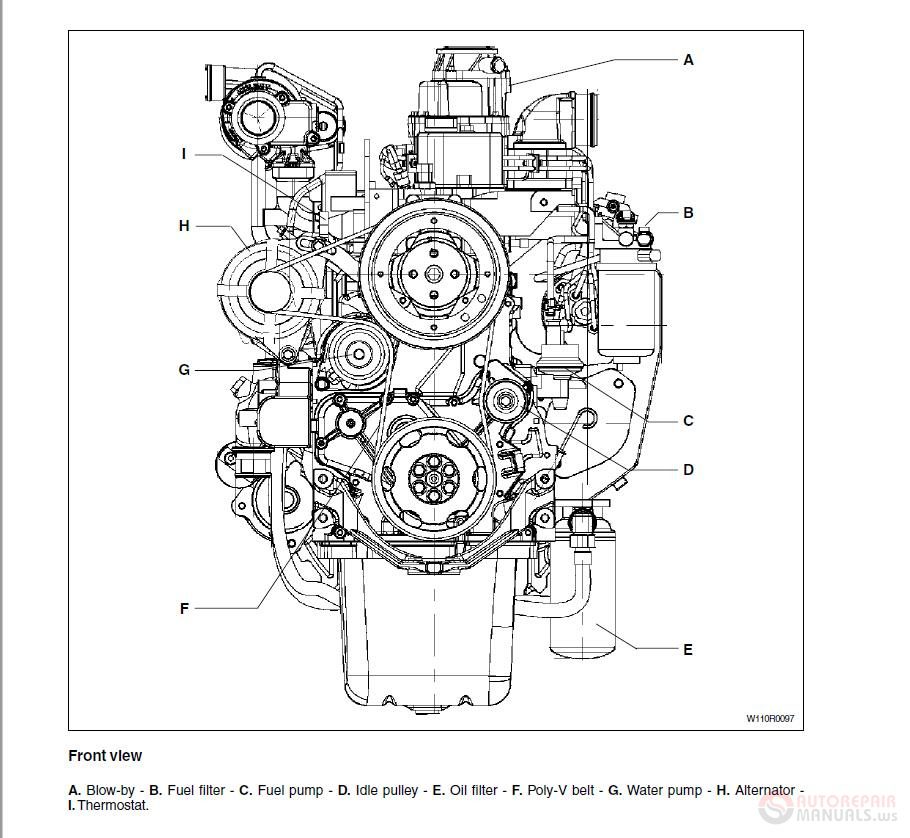 A

I

B

H

G

C

D

F

E

W110R0097

Front view

A. Blow-by - B. Fuel filter - C. Fuel pump - D. Idle pulley - E. Oil filter - F. Poly-V belt - G. Water pump - H. Alternator - I. Thermostat.

AUTOREPAIR MANUALS.ws