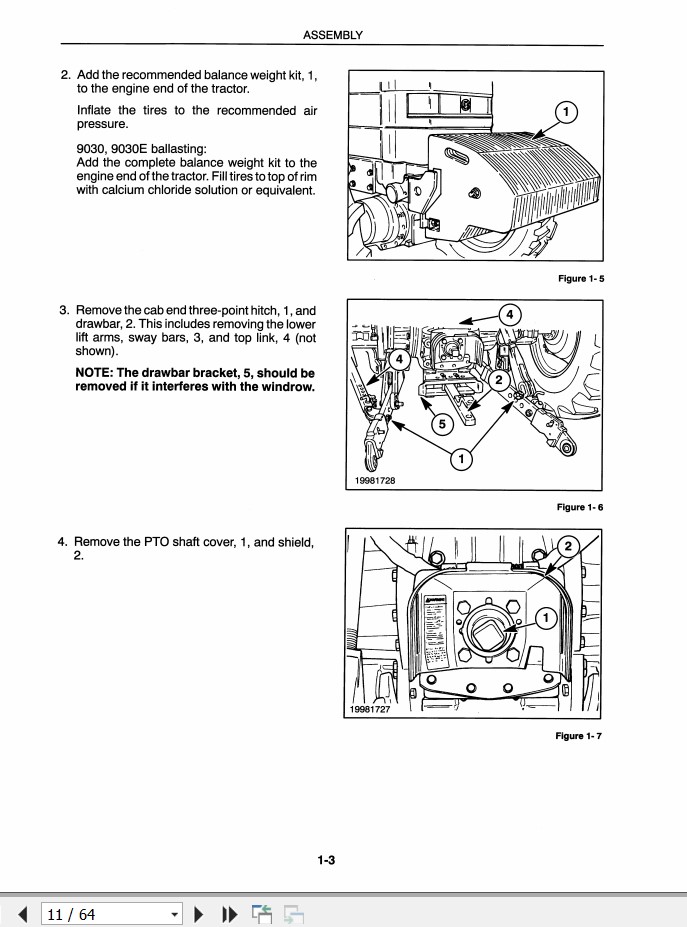 ASSEMBLY

2. Add the recommended balance weight kit, 1, to the engine end of the tractor.

Inflate the tires to the recommended air pressure.

9030, 9030E ballasting:
Add the complete balance weight kit to the engine end of the tractor. Fill tires to top of rim with calcium chloride solution or equivalent.

1

Figure 1- 5

3. Remove the cab end three-point hitch, 1, and drawbar, 2. This includes removing the lower lift arms, sway bars, 3, and top link, 4 (not shown).

NOTE: The drawbar bracket, 5, should be removed if it interferes with the windrow.

4
4
2
5
1
19981728

Figure 1- 6

4. Remove the PTO shaft cover, 1, and shield, 2.

2
1
19981727

Figure 1- 7

1-3

11 / 64