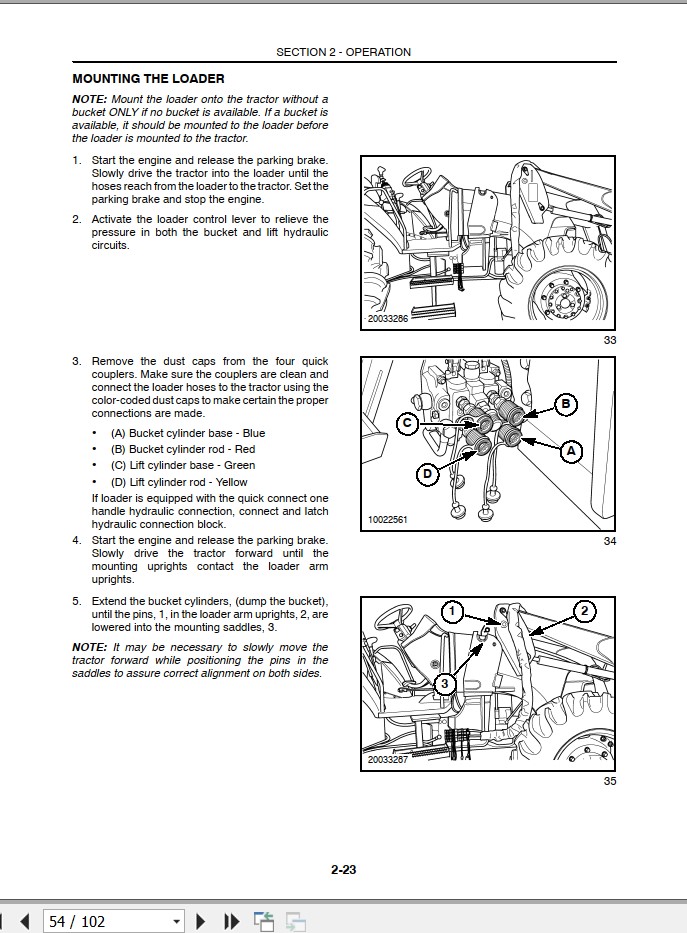 SECTION 2 - OPERATION

MOUNTING THE LOADER

NOTE: Mount the loader onto the tractor without a bucket ONLY if no bucket is available. If a bucket is available, it should be mounted to the loader before the loader is mounted to the tractor.

1. Start the engine and release the parking brake. Slowly drive the tractor into the loader until the hoses reach from the loader to the tractor. Set the parking brake and stop the engine.

2. Activate the loader control lever to relieve the pressure in both the bucket and lift hydraulic circuits.

20033286

33

3. Remove the dust caps from the four quick couplers. Make sure the couplers are clean and connect the loader hoses to the tractor using the color-coded dust caps to make certain the proper connections are made.

• (A) Bucket cylinder base - Blue
• (B) Bucket cylinder rod - Red
• (C) Lift cylinder base - Green
• (D) Lift cylinder rod - Yellow

If loader is equipped with the quick connect one handle hydraulic connection, connect and latch hydraulic connection block.

B
C
A
D
10022561

34

4. Start the engine and release the parking brake. Slowly drive the tractor forward until the mounting uprights contact the loader arm uprights.

5. Extend the bucket cylinders, (dump the bucket), until the pins, 1, in the loader arm uprights, 2, are lowered into the mounting saddles, 3.

NOTE: It may be necessary to slowly move the tractor forward while positioning the pins in the saddles to assure correct alignment on both sides.

1
2
3
20033287

35

2-23

54 / 102