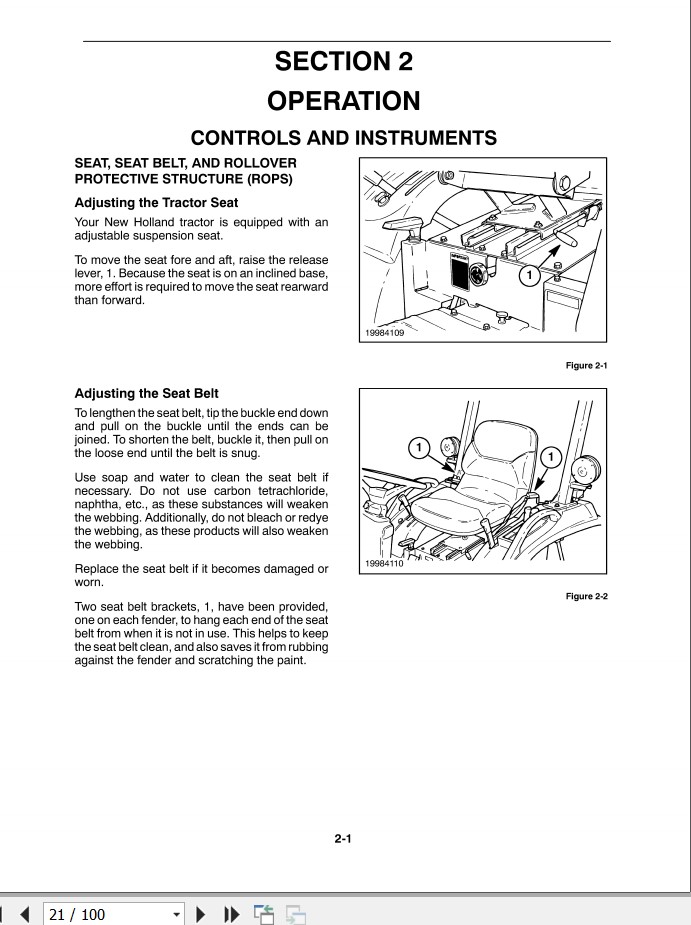 SECTION 2

OPERATION

CONTROLS AND INSTRUMENTS

SEAT, SEAT BELT, AND ROLLOVER PROTECTIVE STRUCTURE (ROPS)

Adjusting the Tractor Seat

Your New Holland tractor is equipped with an adjustable suspension seat.

To move the seat fore and aft, raise the release lever, 1. Because the seat is on an inclined base, more effort is required to move the seat rearward than forward.

1

19984109

Figure 2-1

Adjusting the Seat Belt

To lengthen the seat belt, tip the buckle end down and pull on the buckle until the ends can be joined. To shorten the belt, buckle it, then pull on the loose end until the belt is snug.

Use soap and water to clean the seat belt if necessary. Do not use carbon tetrachloride, naphtha, etc., as these substances will weaken the webbing. Additionally, do not bleach or redye the webbing, as these products will also weaken the webbing.

Replace the seat belt if it becomes damaged or worn.

Two seat belt brackets, 1, have been provided, one on each fender, to hang each end of the seat belt from when it is not in use. This helps to keep the seat belt clean, and also saves it from rubbing against the fender and scratching the paint.

1

1

19984110

Figure 2-2

2-1

21 / 100