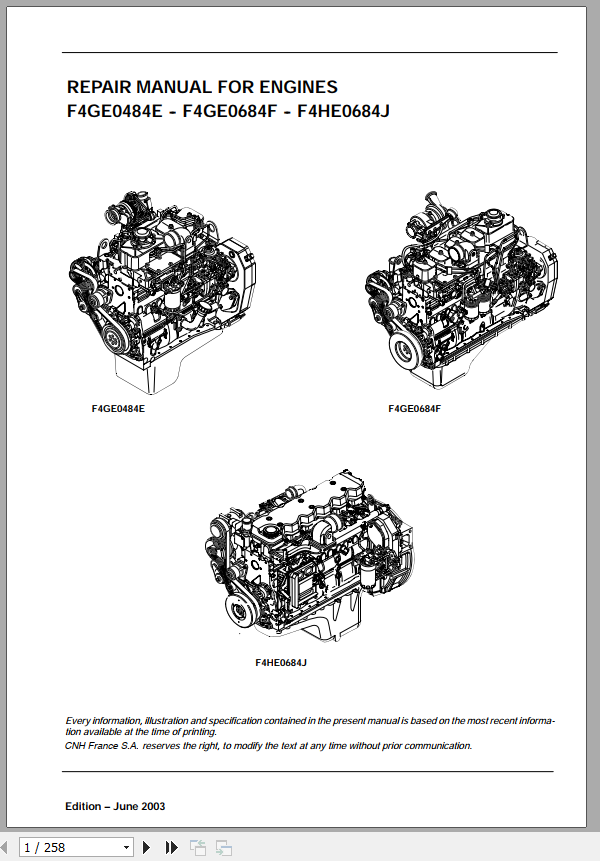 REPAIR MANUAL FOR ENGINES
F4GE0484E - F4GE0684F - F4HE0684J

F4GE0484E

F4GE0684F

F4HE0684J

Every information, illustration and specification contained in the present manual is based on the most recent information available at the time of printing.
CNH France S.A. reserves the right, to modify the text at any time without prior communication.

Edition – June 2003

1 / 258